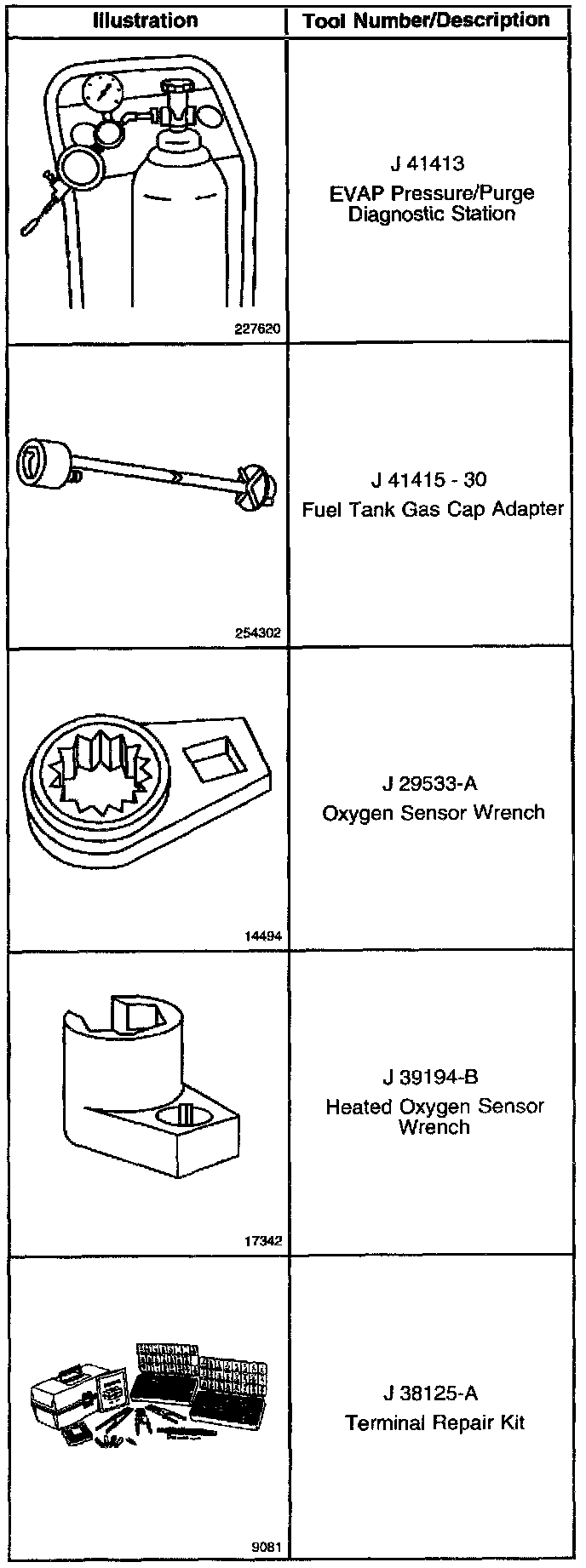 | Illustration | Tool Number/Description |
|---|---|
| 227620 | J 41413 EVAP Pressure/Purge Diagnostic Station |
| 254302 | J 41415 - 30 Fuel Tank Gas Cap Adapter |
| 14494 | J 29533-A Oxygen Sensor Wrench |
| 17342 | J 39194-B Heated Oxygen Sensor Wrench |
| 9081 | J 38125-A Terminal Repair Kit |