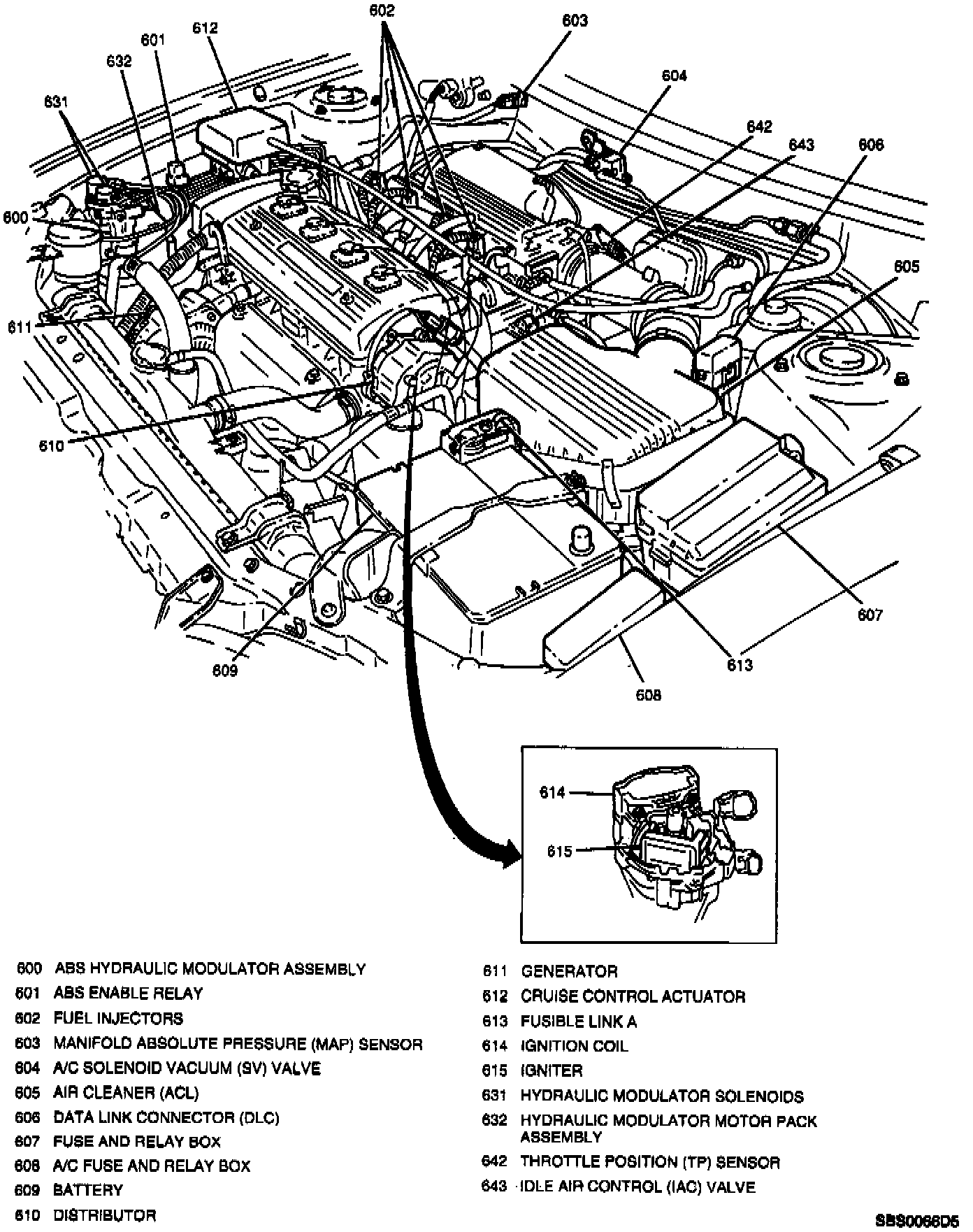 602
603
612
601
632
604
631
642
643
606
600
605
611
610
607
613
609
608
614
615

600 ABS HYDRAULIC MODULATOR ASSEMBLY
601 ABS ENABLE RELAY
602 FUEL INJECTORS
603 MANIFOLD ABSOLUTE PRESSURE (MAP) SENSOR
604 A/C SOLENOID VACUUM (SV) VALVE
605 AIR CLEANER (ACL)
606 DATA LINK CONNECTOR (DLC)
607 FUSE AND RELAY BOX
608 A/C FUSE AND RELAY BOX
609 BATTERY
610 DISTRIBUTOR

611 GENERATOR
612 CRUISE CONTROL ACTUATOR
613 FUSIBLE LINK A
614 IGNITION COIL
615 IGNITER
631 HYDRAULIC MODULATOR SOLENOIDS
632 HYDRAULIC MODULATOR MOTOR PACK ASSEMBLY
642 THROTTLE POSITION (TP) SENSOR
643 IDLE AIR CONTROL (IAC) VALVE

SBS0066D5