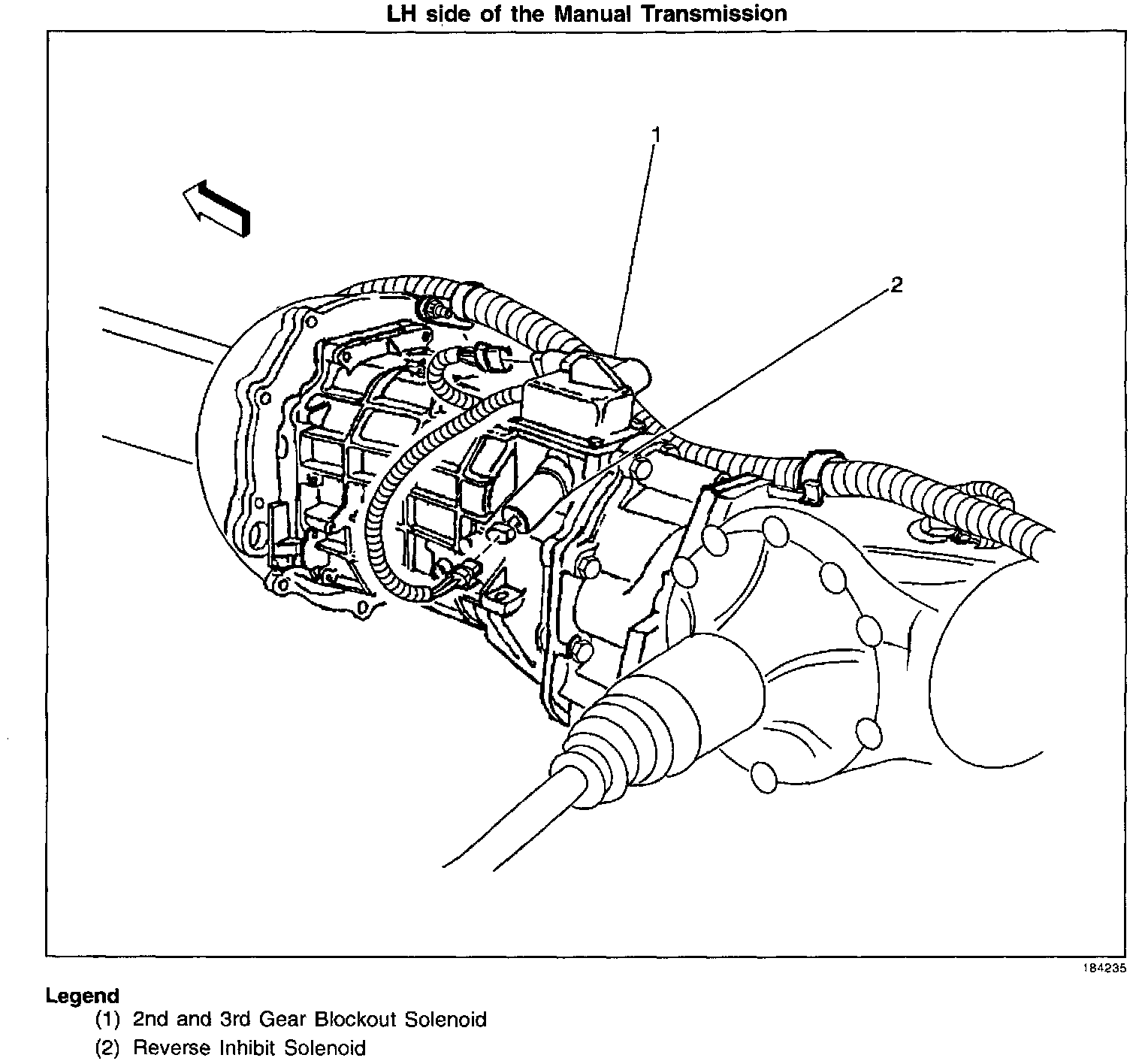 LH side of the Manual Transmission

1

2

184235

Legend
(1) 2nd and 3rd Gear Blockout Solenoid
(2) Reverse Inhibit Solenoid