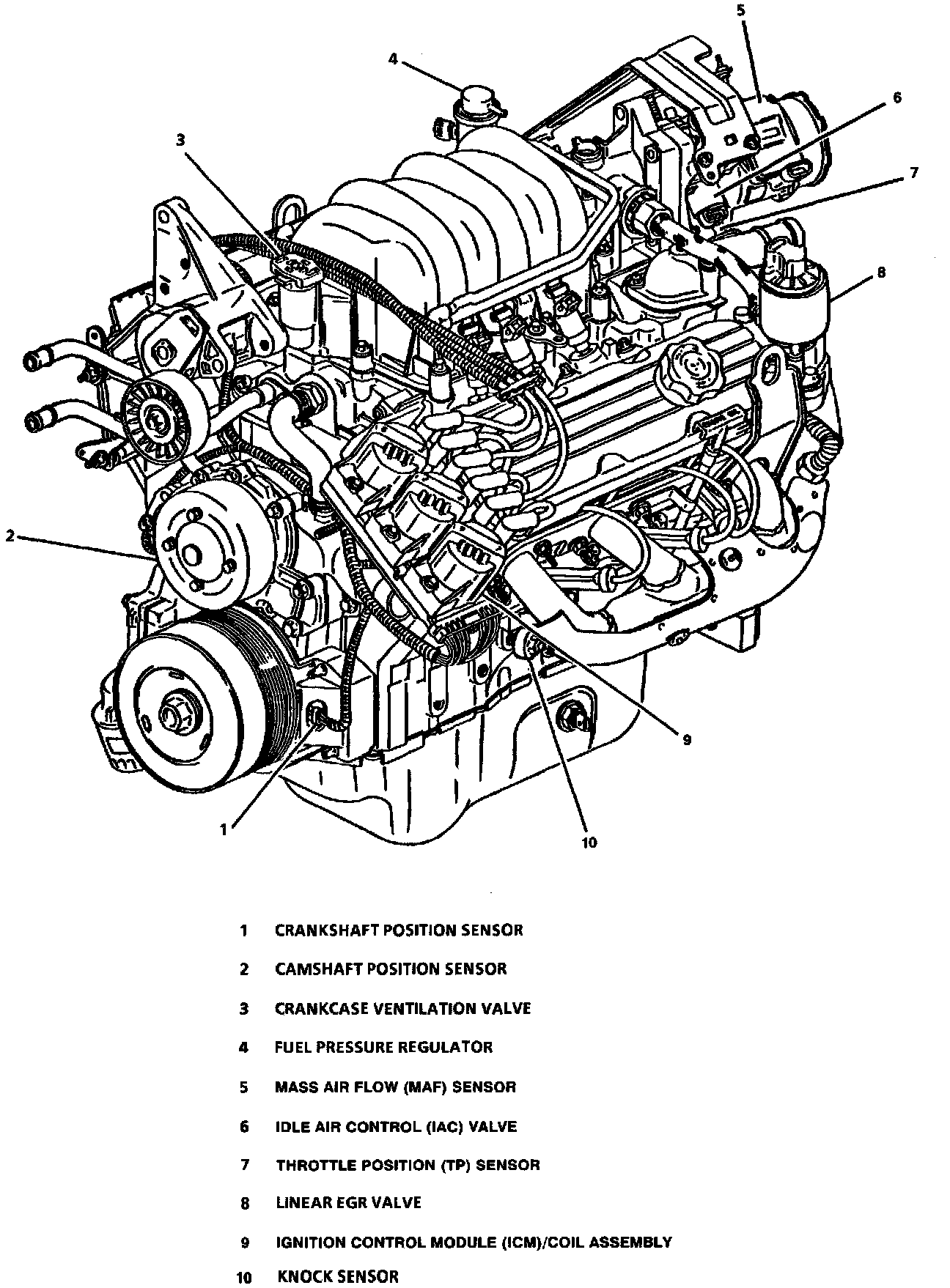 5

4

6

3

7

8

2

9

1

10

1 CRANKSHAFT POSITION SENSOR

2 CAMSHAFT POSITION SENSOR

3 CRANKCASE VENTILATION VALVE

4 FUEL PRESSURE REGULATOR

5 MASS AIR FLOW (MAF) SENSOR

6 IDLE AIR CONTROL (IAC) VALVE

7 THROTTLE POSITION (TP) SENSOR

8 LINEAR EGR VALVE

9 IGNITION CONTROL MODULE (ICM)/COIL ASSEMBLY

10 KNOCK SENSOR