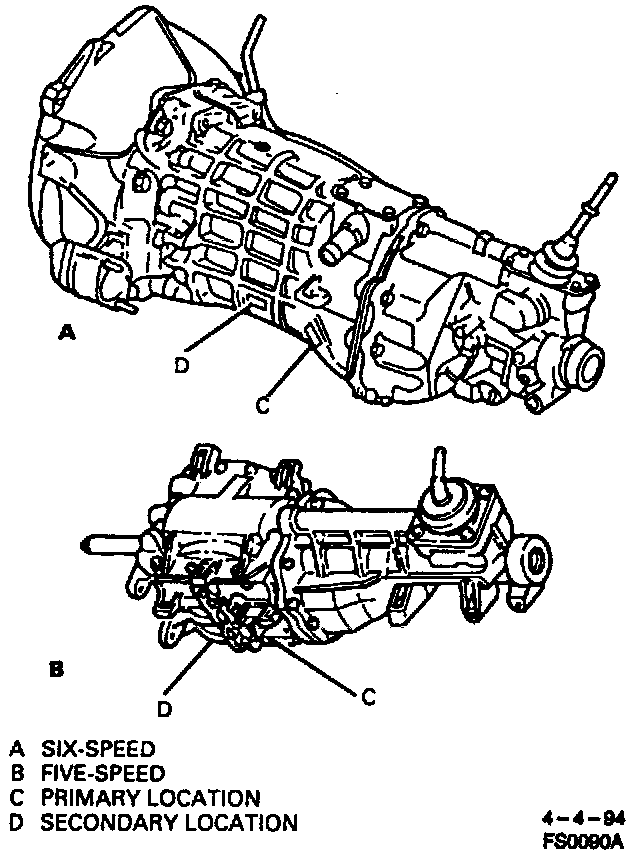 A

D

C

B

D

C

A SIX-SPEED
B FIVE-SPEED
C PRIMARY LOCATION
D SECONDARY LOCATION

4-4-94
FS0090A