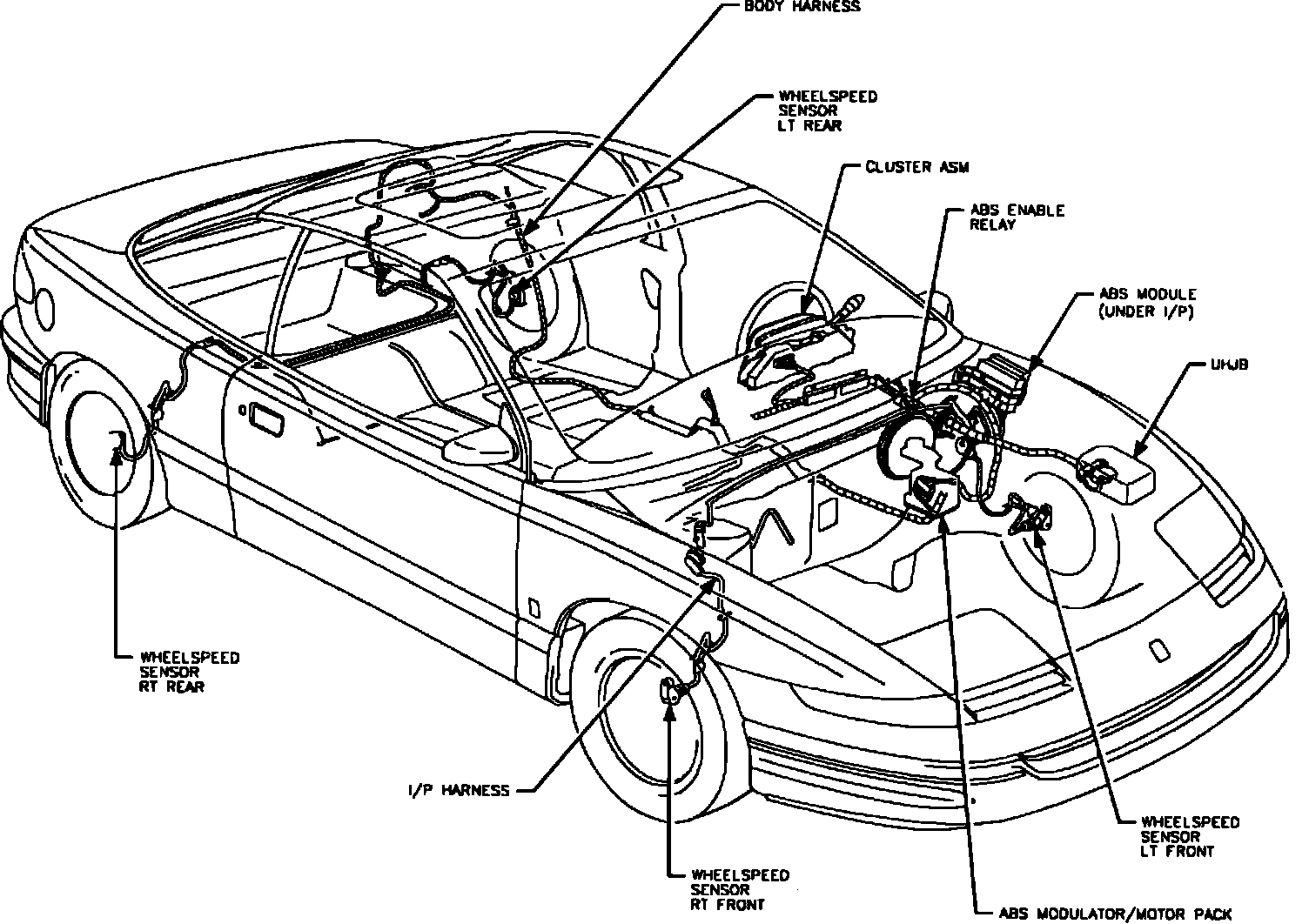 BODY HARNESS

WHEELSPEED SENSOR LT REAR

CLUSTER ASM

ABS ENABLE RELAY

ABS MODULE (UNDER I/P)

UHJB

WHEELSPEED SENSOR RT REAR

I/P HARNESS

WHEELSPEED SENSOR RT FRONT

WHEELSPEED SENSOR LT FRONT

ABS MODULATOR/MOTOR PACK