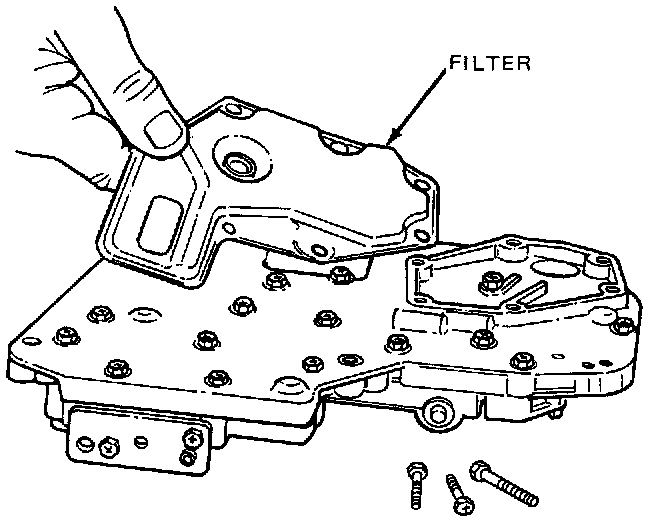 FILTER