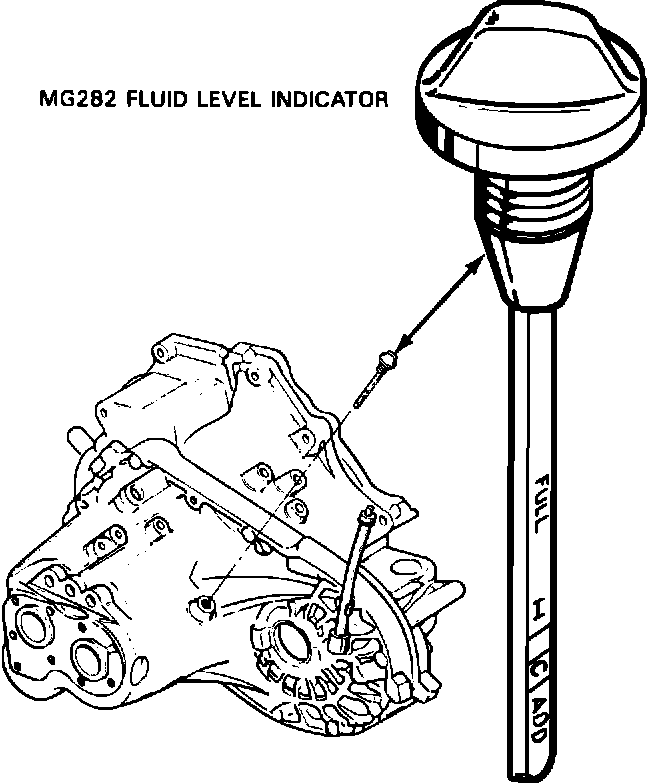 MG282 FLUID LEVEL INDICATOR

FULL

H

C

ADD