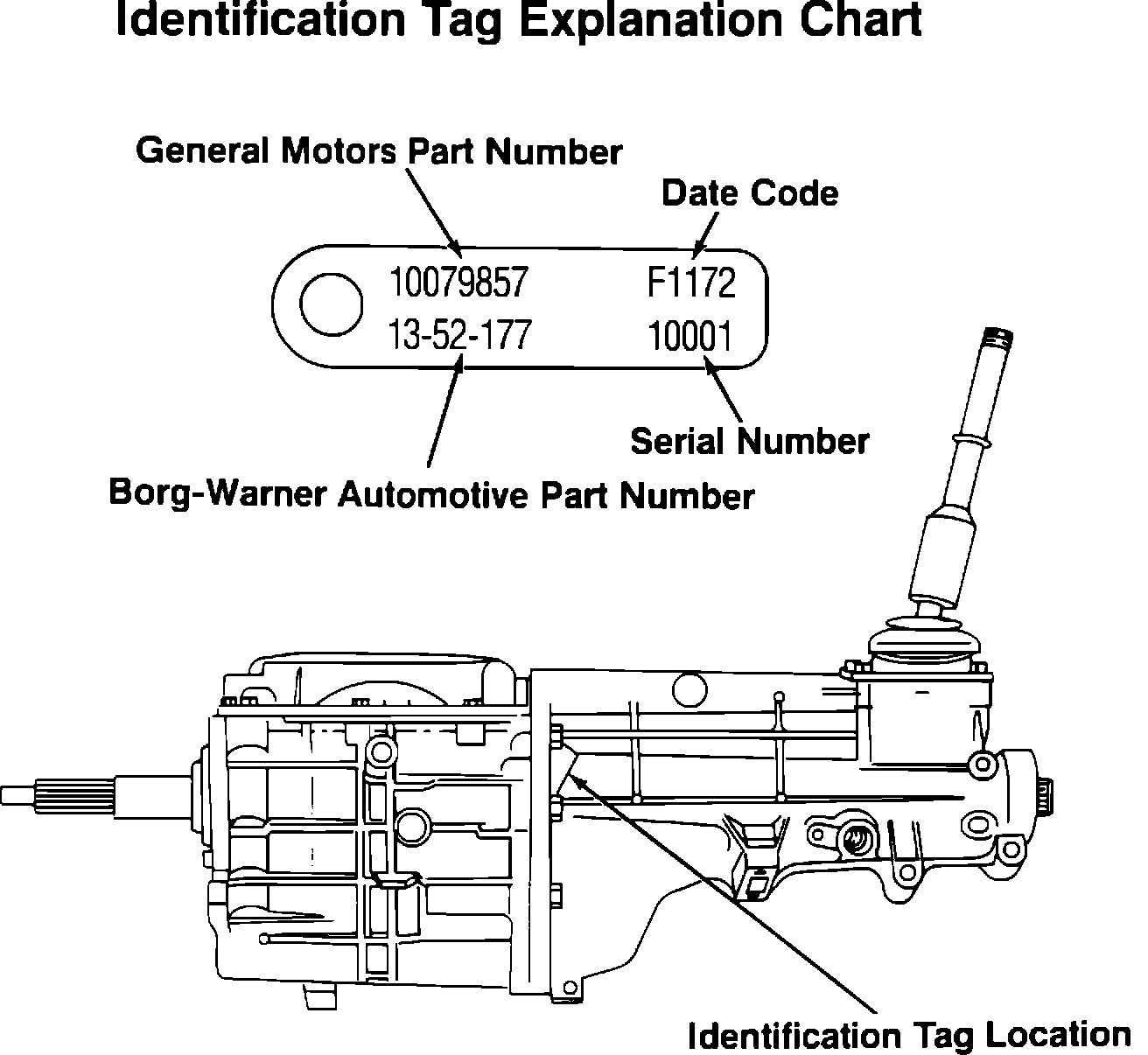 Identification Tag Explanation Chart

General Motors Part Number

Date Code

10079857 F1172
13-52-177 10001

Serial Number

Borg-Warner Automotive Part Number

Identification Tag Location