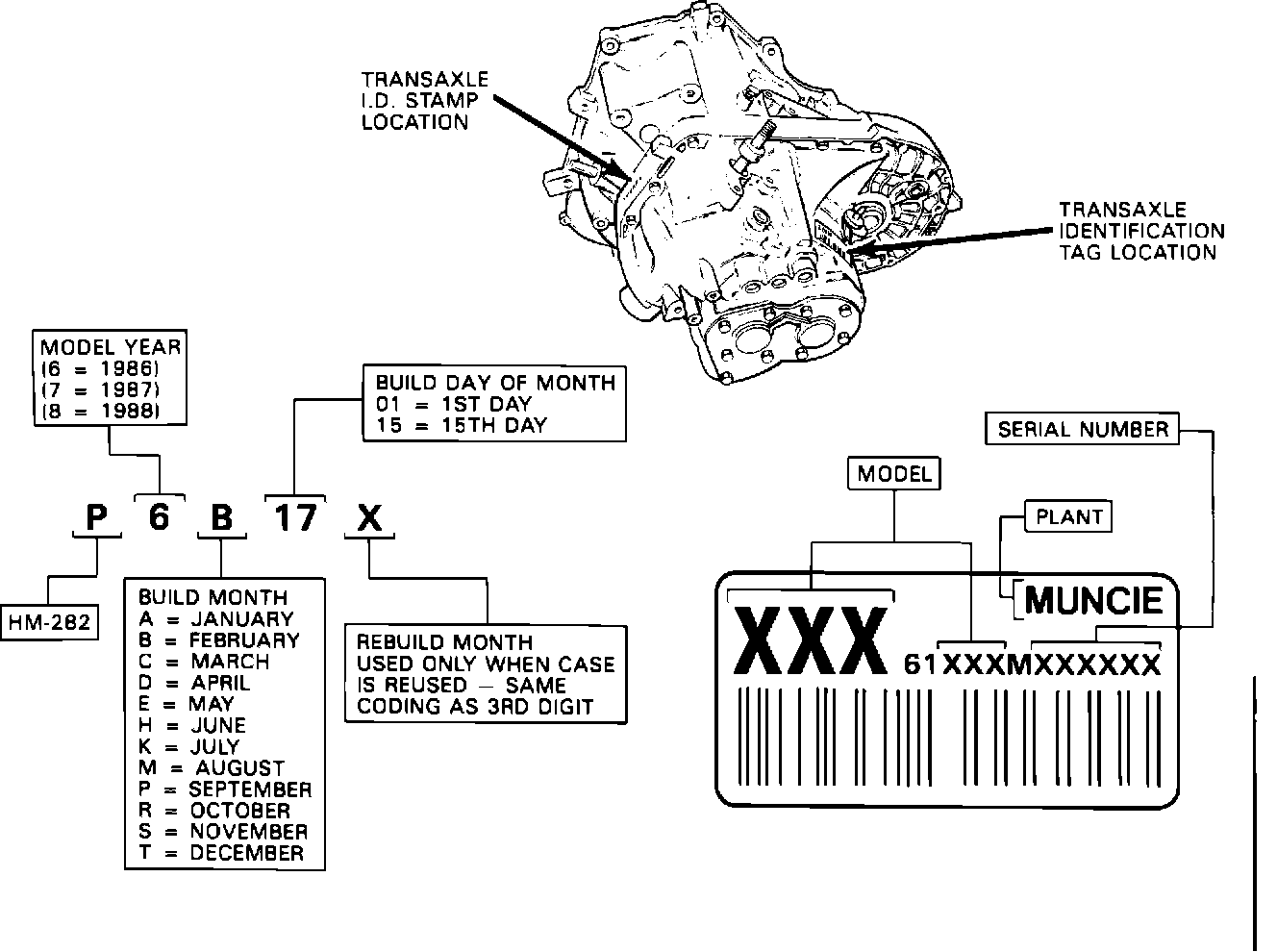 TRANSAXLE
I.D. STAMP
LOCATION

TRANSAXLE
IDENTIFICATION
TAG LOCATION

MODEL YEAR
(6 = 1986)
(7 = 1987)
(8 = 1988)

BUILD DAY OF MONTH
01 = 1ST DAY
15 = 15TH DAY

P 6 B 17 X

HM-282

BUILD MONTH
A = JANUARY
B = FEBRUARY
C = MARCH
D = APRIL
E = MAY
H = JUNE
K = JULY
M = AUGUST
P = SEPTEMBER
R = OCTOBER
S = NOVEMBER
T = DECEMBER

REBUILD MONTH
USED ONLY WHEN CASE
IS REUSED — SAME
CODING AS 3RD DIGIT

SERIAL NUMBER

MODEL

PLANT

MUNCIE

XXX

61XXXMXXXXXX