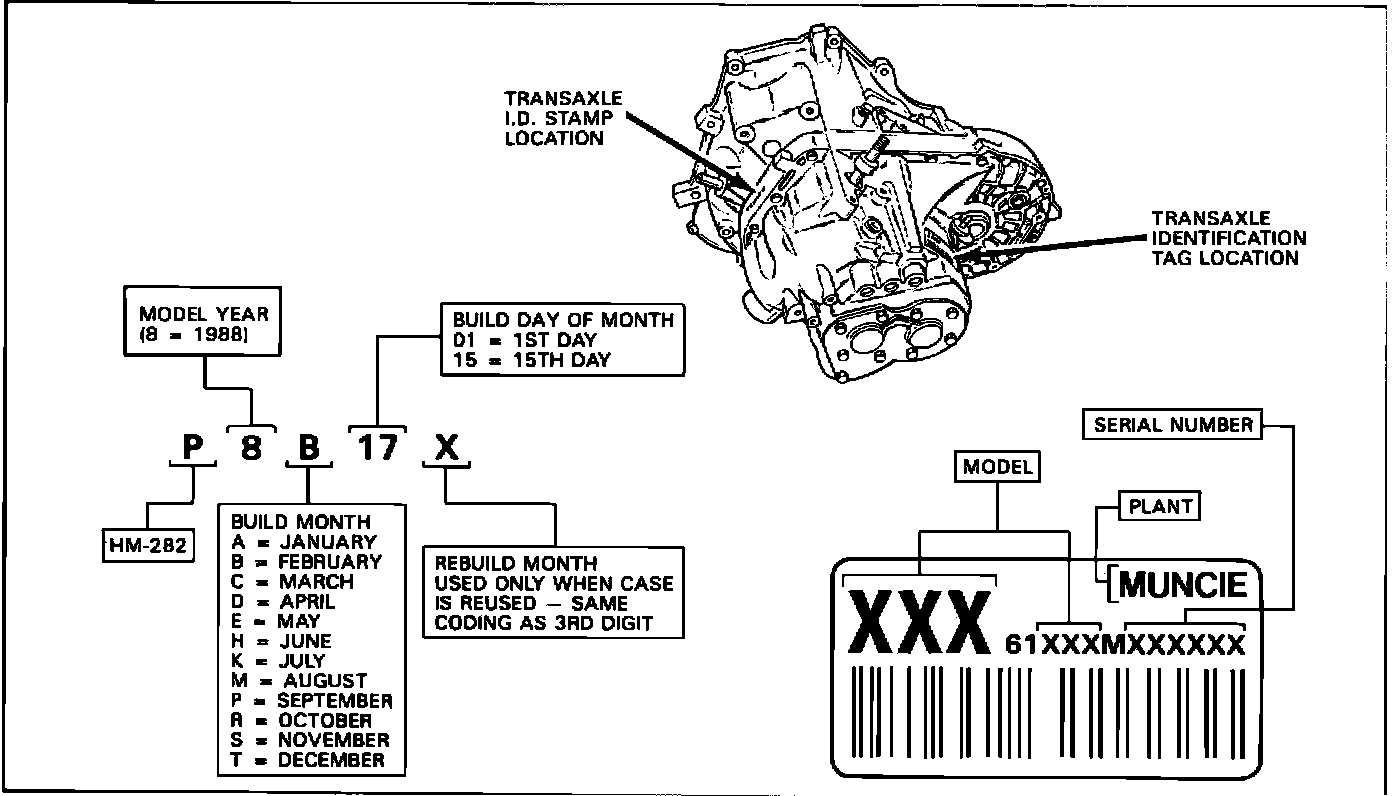 TRANSAXLE I.D. STAMP LOCATION

TRANSAXLE IDENTIFICATION TAG LOCATION

MODEL YEAR (8 = 1988)

BUILD DAY OF MONTH
01 = 1ST DAY
15 = 15TH DAY

P 8 B 17 X

HM-282

BUILD MONTH
A = JANUARY
B = FEBRUARY
C = MARCH
D = APRIL
E = MAY
H = JUNE
K = JULY
M = AUGUST
P = SEPTEMBER
R = OCTOBER
S = NOVEMBER
T = DECEMBER

REBUILD MONTH USED ONLY WHEN CASE IS REUSED — SAME CODING AS 3RD DIGIT

SERIAL NUMBER

MODEL

PLANT

MUNCIE

XXX

61XXXMXXXXXX