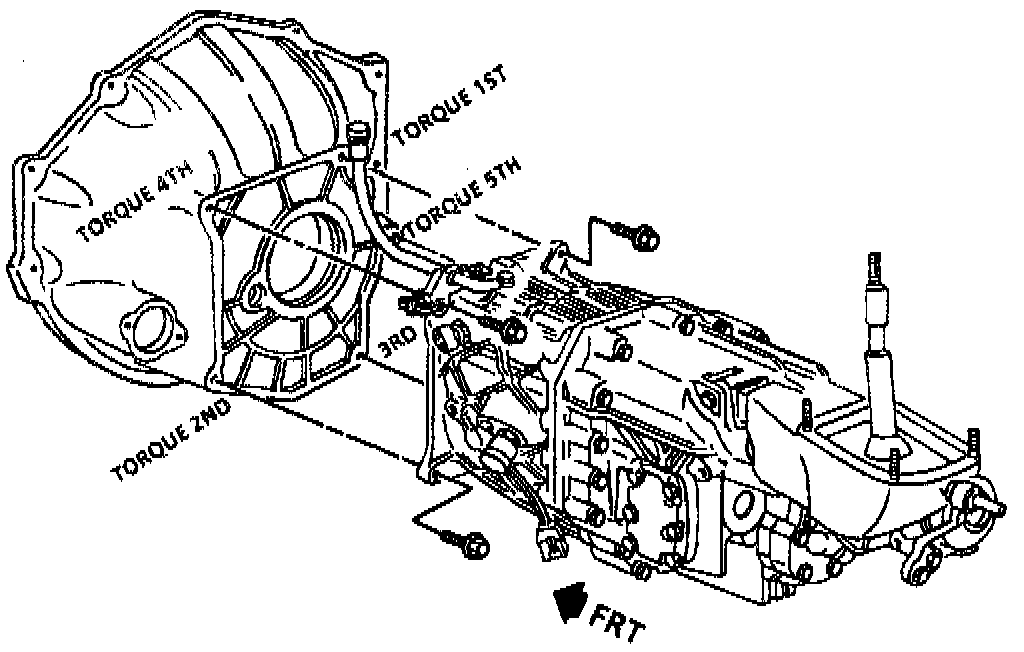 TORQUE 1ST
TORQUE 4TH
TORQUE 5TH
3RD
TORQUE 2ND
FRT