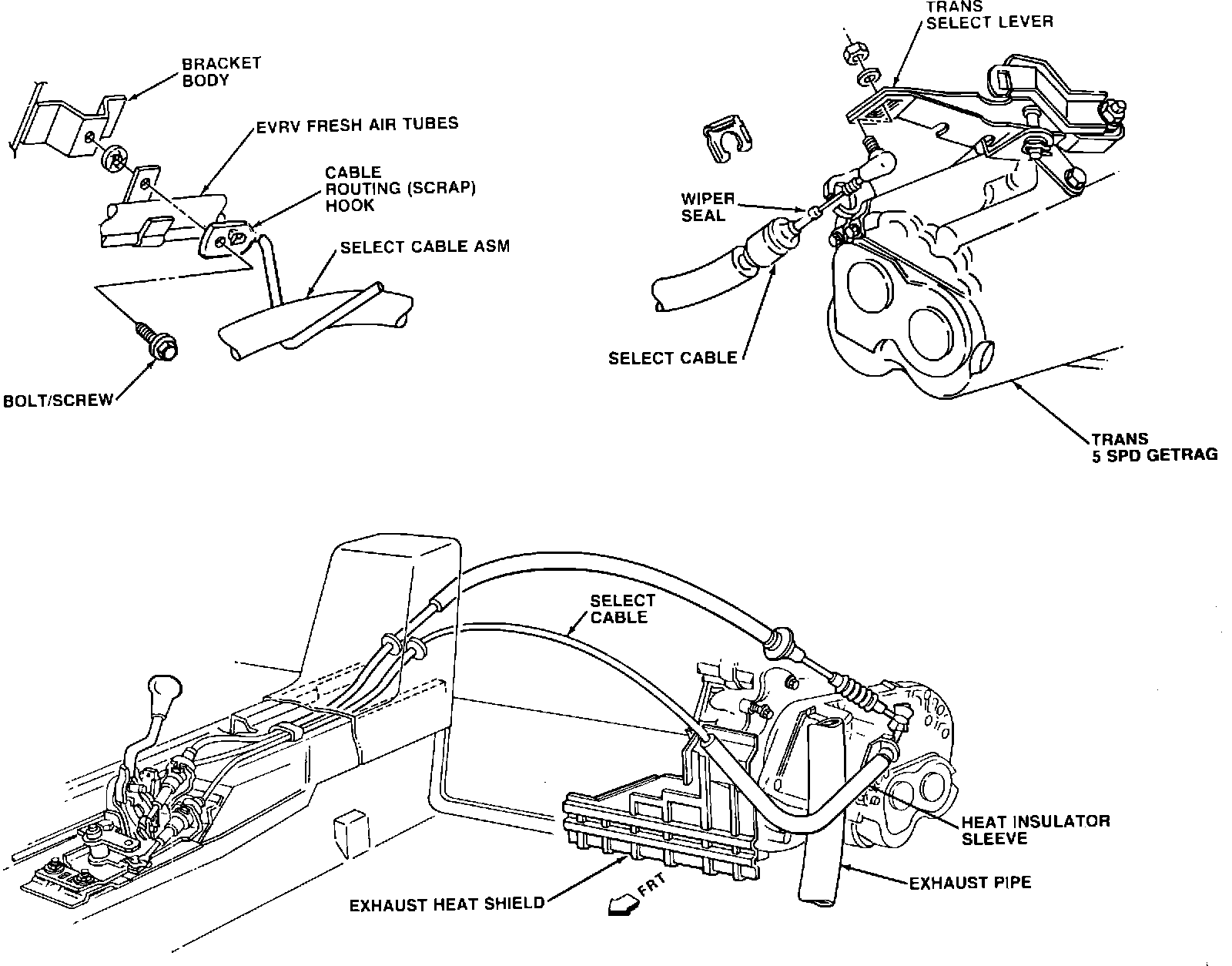 BRACKET BODY

EVRV FRESH AIR TUBES

CABLE ROUTING (SCRAP) HOOK

SELECT CABLE ASM

BOLT/SCREW

TRANS SELECT LEVER

WIPER SEAL

SELECT CABLE

TRANS 5 SPD GETRAG

SELECT CABLE

HEAT INSULATOR SLEEVE

EXHAUST PIPE

EXHAUST HEAT SHIELD

FRT