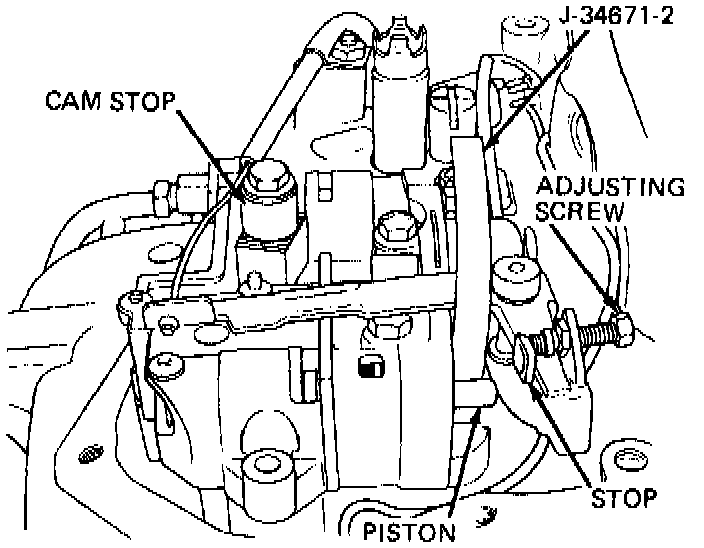 J-34671-2
CAM STOP
ADJUSTING SCREW
STOP
PISTON