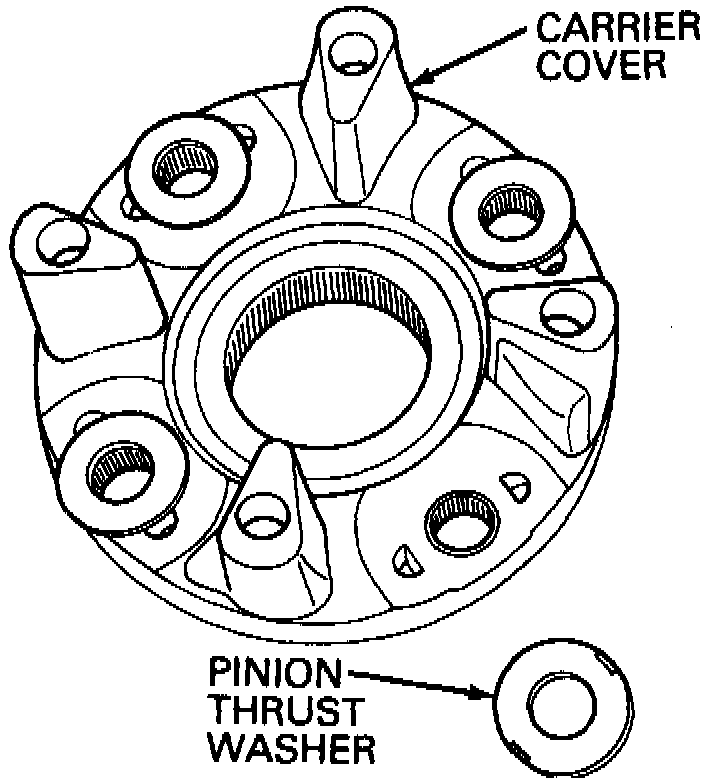 CARRIER COVER

PINION THRUST WASHER