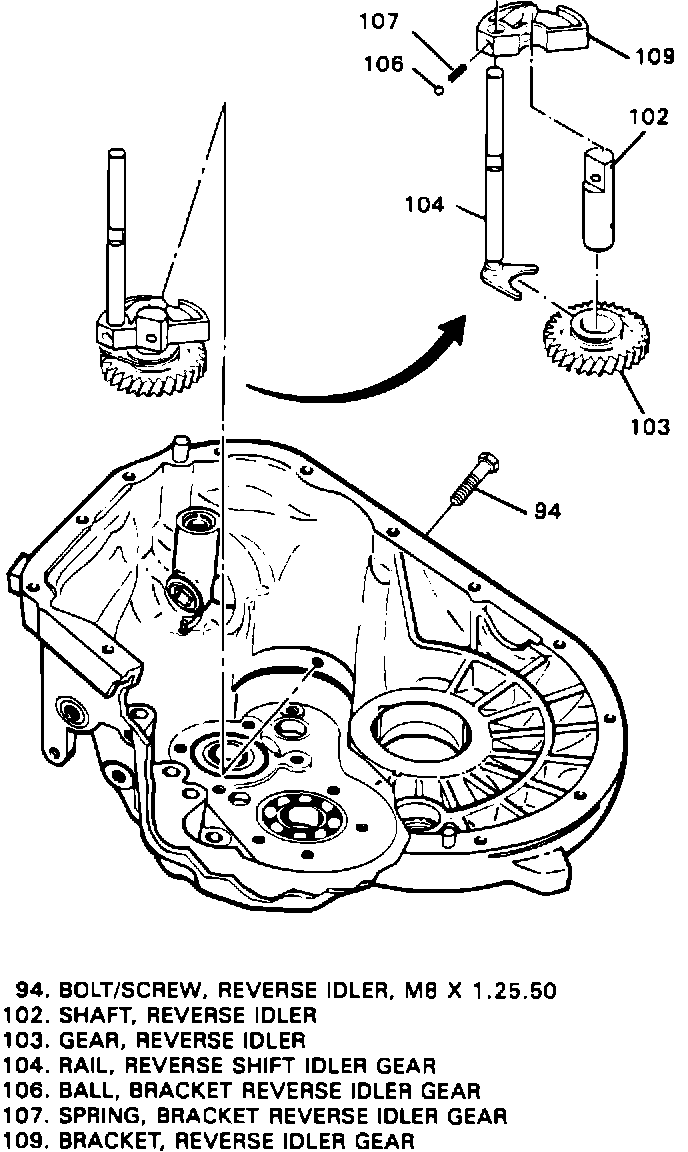 107
106
109
102
104
103
94

94. BOLT/SCREW, REVERSE IDLER, M8 X 1.25.50
102. SHAFT, REVERSE IDLER
103. GEAR, REVERSE IDLER
104. RAIL, REVERSE SHIFT IDLER GEAR
106. BALL, BRACKET REVERSE IDLER GEAR
107. SPRING, BRACKET REVERSE IDLER GEAR
109. BRACKET, REVERSE IDLER GEAR