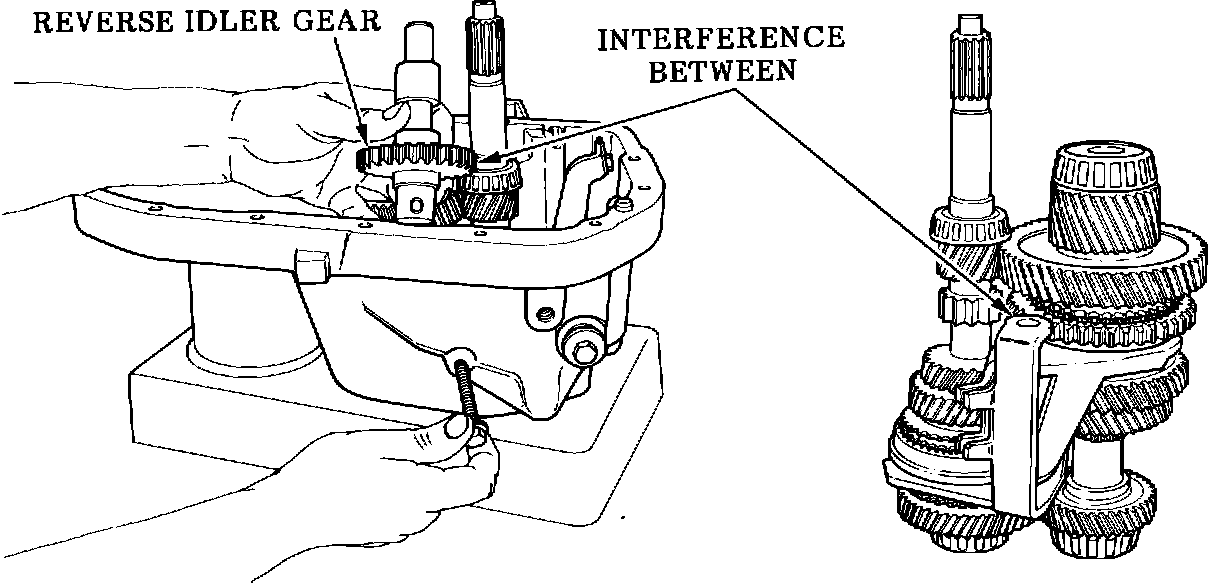 REVERSE IDLER GEAR

INTERFERENCE BETWEEN