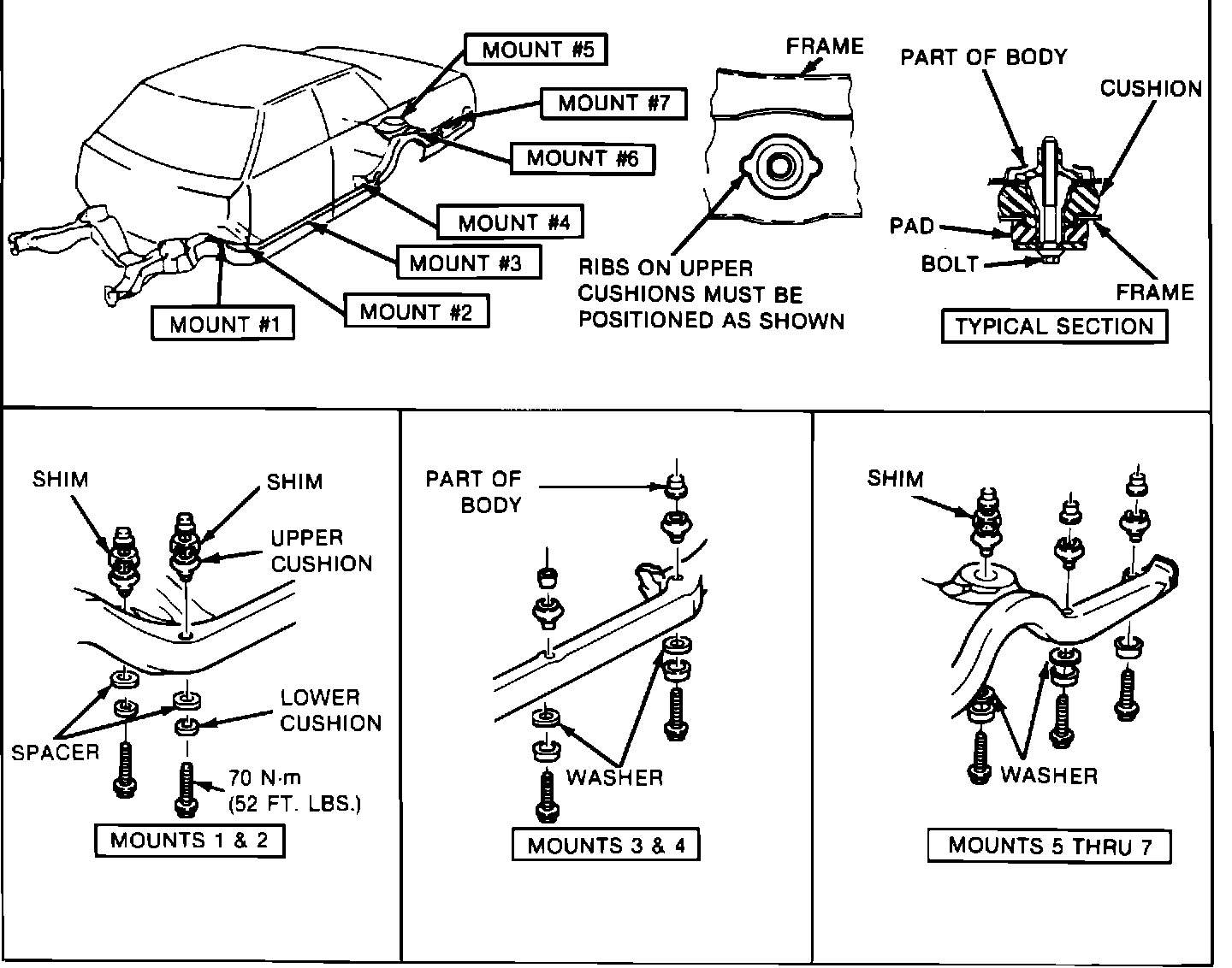 MOUNT #5

MOUNT #7

MOUNT #6

MOUNT #4

MOUNT #3

MOUNT #2

MOUNT #1

FRAME

RIBS ON UPPER CUSHIONS MUST BE POSITIONED AS SHOWN

PART OF BODY

CUSHION

PAD

BOLT

FRAME

TYPICAL SECTION

SHIM

SHIM

UPPER CUSHION

LOWER CUSHION

SPACER

70 N·m (52 FT. LBS.)

MOUNTS 1 & 2

PART OF BODY

WASHER

MOUNTS 3 & 4

SHIM

WASHER

MOUNTS 5 THRU 7