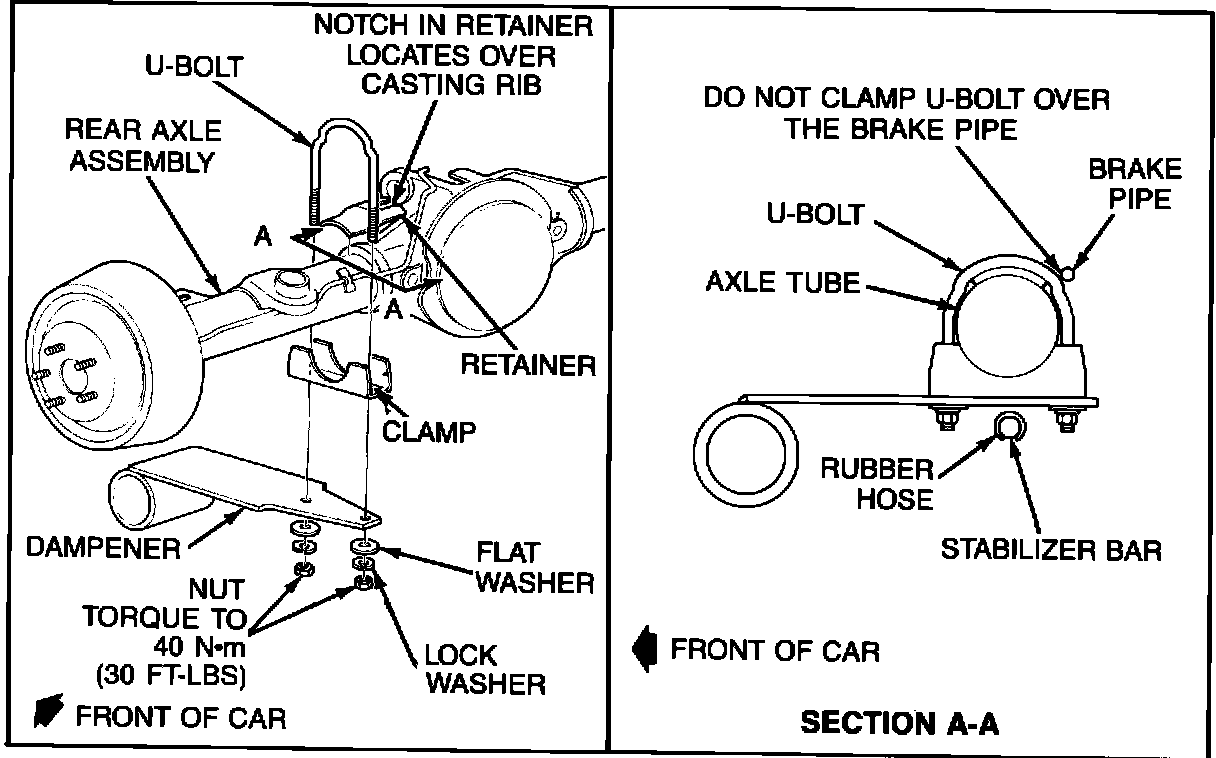 NOTCH IN RETAINER LOCATES OVER CASTING RIB

U-BOLT

REAR AXLE ASSEMBLY

A

A

RETAINER

CLAMP

DAMPENER

FLAT WASHER

NUT TORQUE TO 40 N•m (30 FT-LBS)

LOCK WASHER

FRONT OF CAR

DO NOT CLAMP U-BOLT OVER THE BRAKE PIPE

BRAKE PIPE

U-BOLT

AXLE TUBE

RUBBER HOSE

STABILIZER BAR

FRONT OF CAR

SECTION A-A