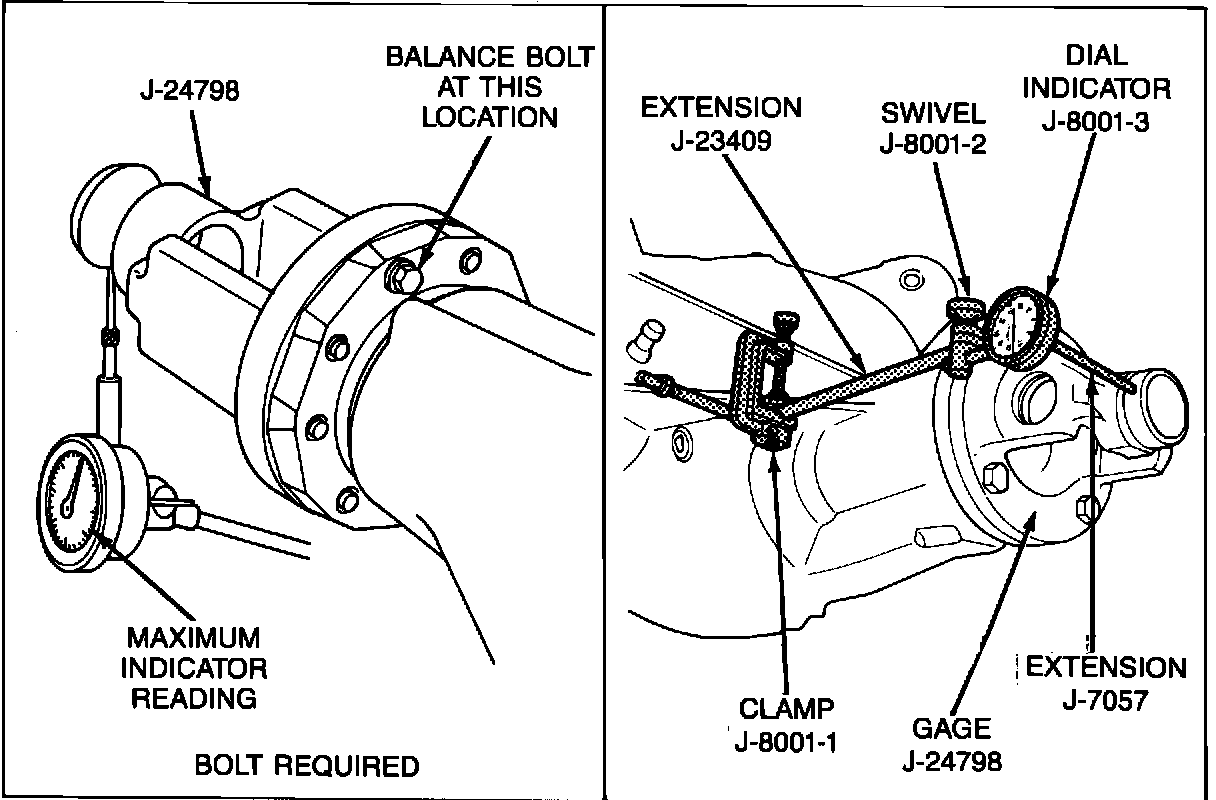 J-24798

BALANCE BOLT AT THIS LOCATION

MAXIMUM INDICATOR READING

BOLT REQUIRED

EXTENSION J-23409

SWIVEL J-8001-2

DIAL INDICATOR J-8001-3

CLAMP J-8001-1

GAGE J-24798

EXTENSION J-7057