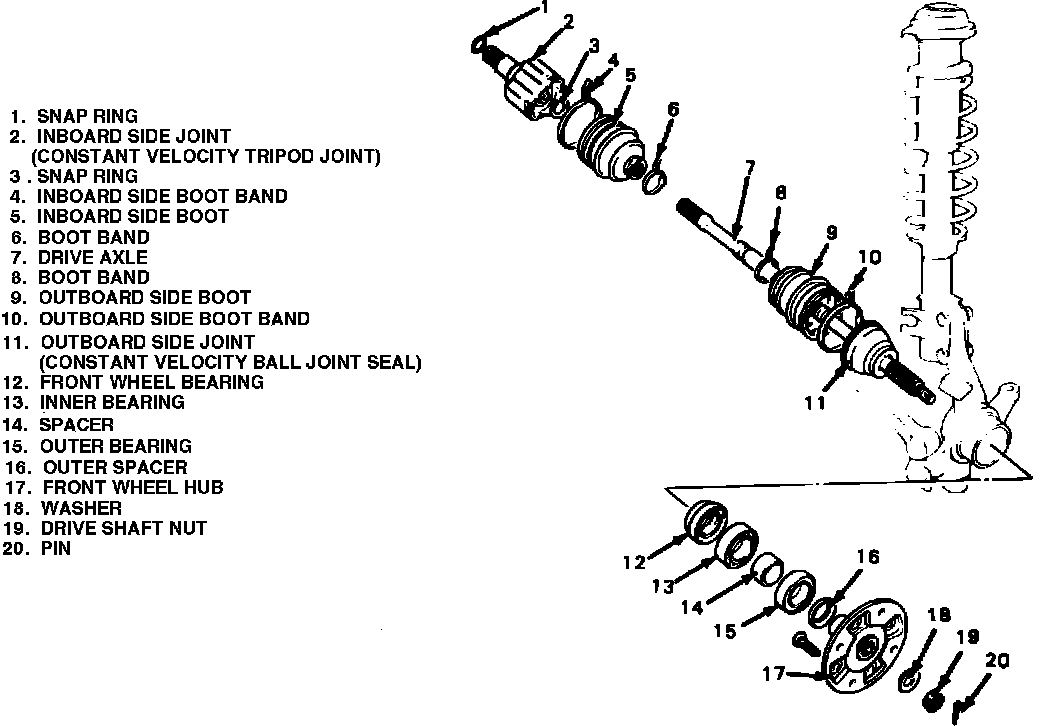 1. SNAP RING
2. INBOARD SIDE JOINT (CONSTANT VELOCITY TRIPOD JOINT)
3 . SNAP RING
4. INBOARD SIDE BOOT BAND
5. INBOARD SIDE BOOT
6. BOOT BAND
7. DRIVE AXLE
8. BOOT BAND
9. OUTBOARD SIDE BOOT
10. OUTBOARD SIDE BOOT BAND
11. OUTBOARD SIDE JOINT (CONSTANT VELOCITY BALL JOINT SEAL)
12. FRONT WHEEL BEARING
13. INNER BEARING
14. SPACER
15. OUTER BEARING
16. OUTER SPACER
17. FRONT WHEEL HUB
18. WASHER
19. DRIVE SHAFT NUT
20. PIN

1
2
3
4
5
6
7
8
9
10
11
12
13
14
15
16
17
18
19
20