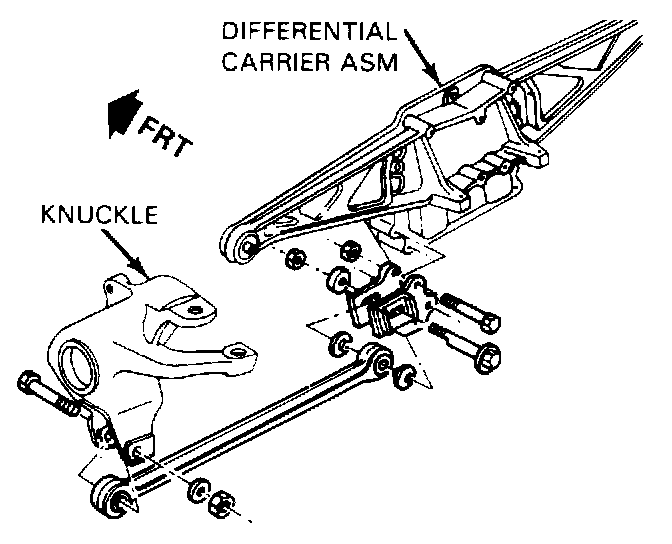 DIFFERENTIAL CARRIER ASM

FRT

KNUCKLE