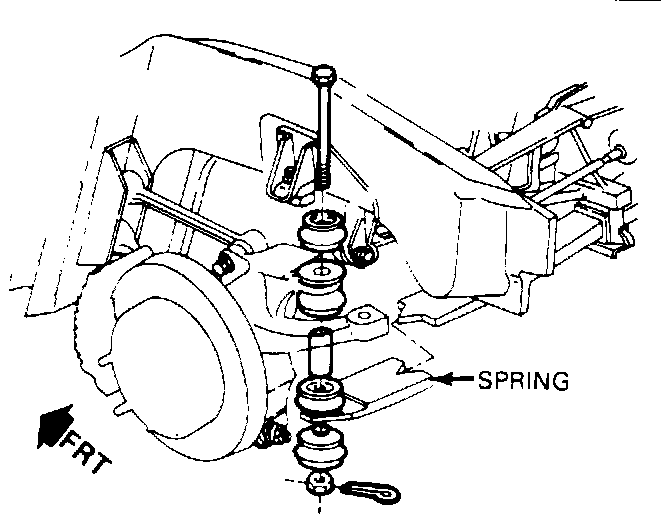 SPRING
FRT