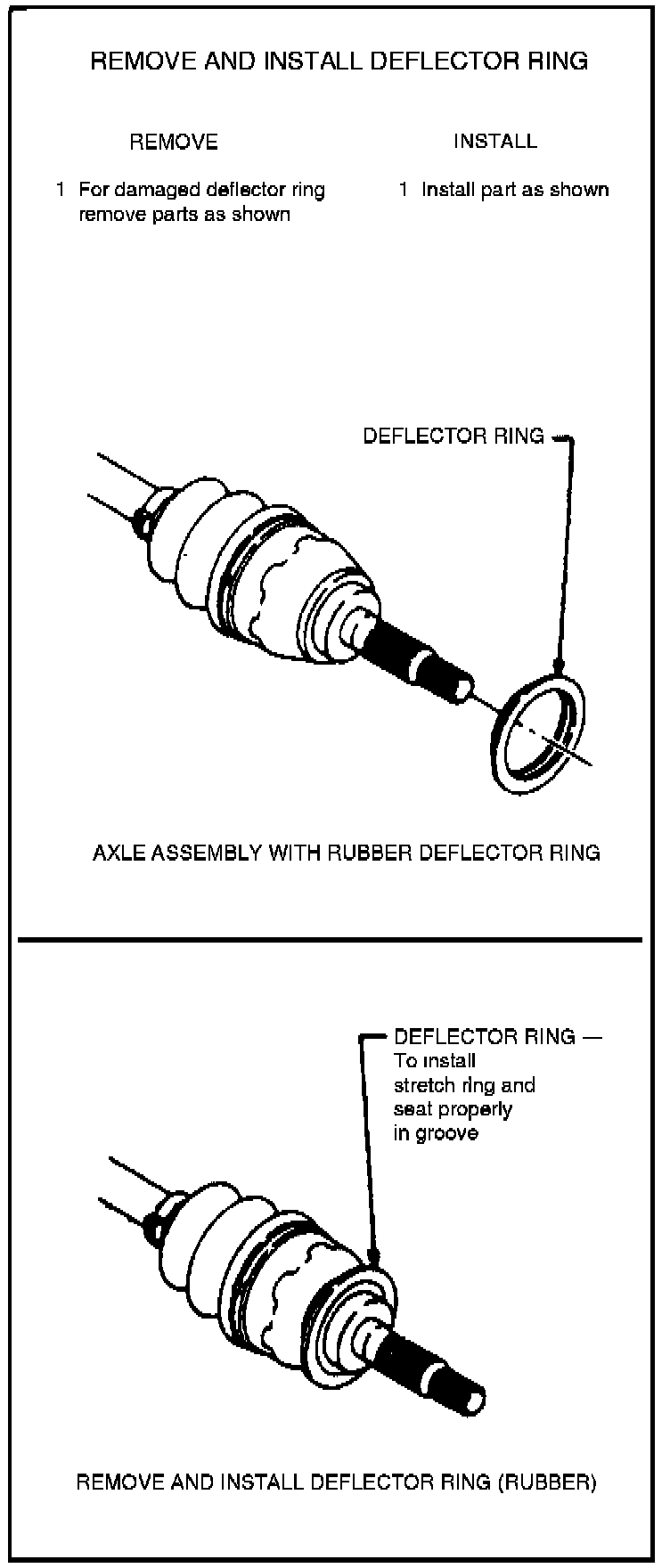 REMOVE AND INSTALL DEFLECTOR RING

REMOVE

1 For damaged deflector ring remove parts as shown

INSTALL

1 Install part as shown

DEFLECTOR RING

AXLE ASSEMBLY WITH RUBBER DEFLECTOR RING

DEFLECTOR RING — To install stretch ring and seat properly in groove

REMOVE AND INSTALL DEFLECTOR RING (RUBBER)