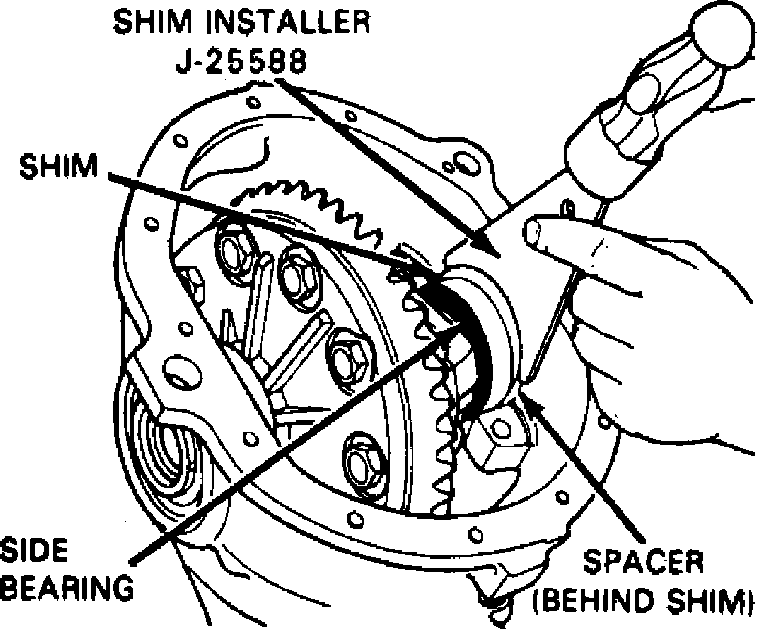 SHIM INSTALLER
J-25588

SHIM

SIDE
BEARING

SPACER
(BEHIND SHIM)