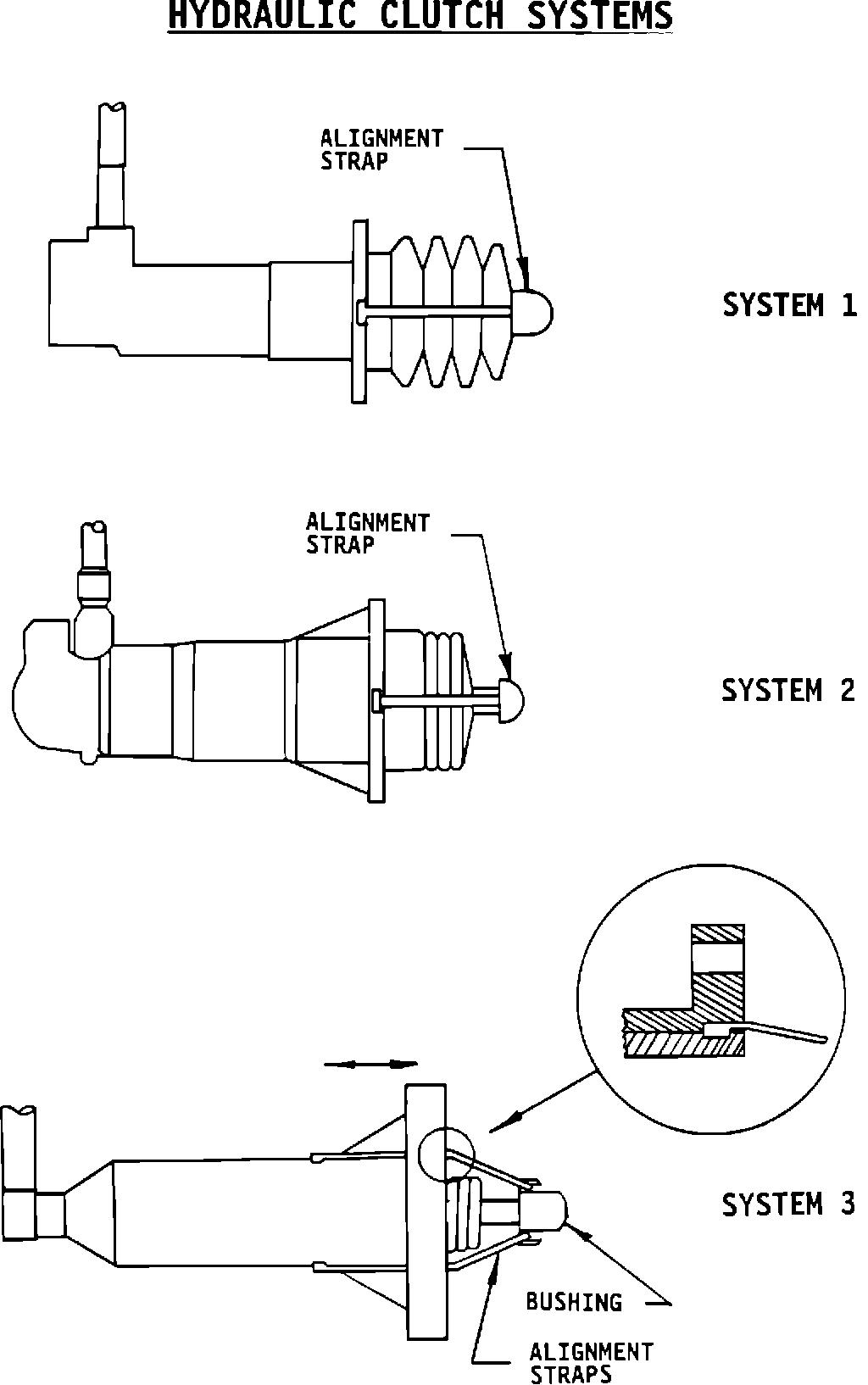 HYDRAULIC CLUTCH SYSTEMS

ALIGNMENT STRAP

SYSTEM 1

ALIGNMENT STRAP

SYSTEM 2

SYSTEM 3

BUSHING

ALIGNMENT STRAPS