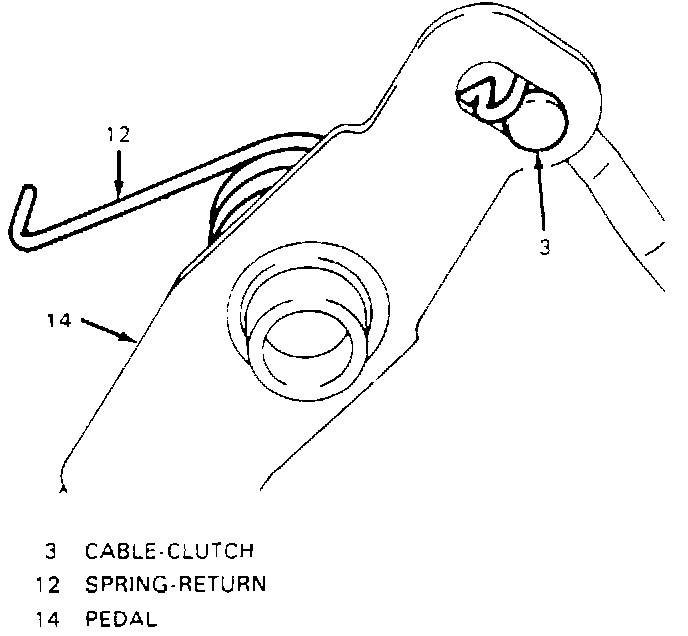 12

3

14

3 CABLE-CLUTCH
12 SPRING-RETURN
14 PEDAL