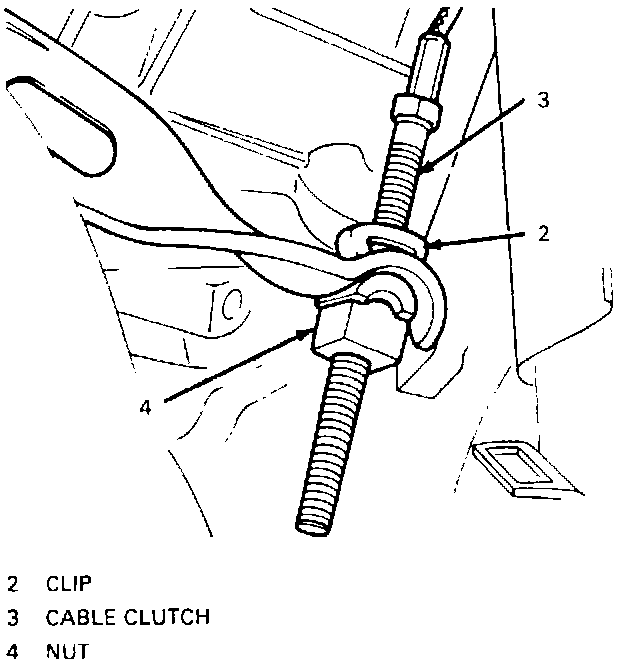 3
2
4

2 CLIP
3 CABLE CLUTCH
4 NUT