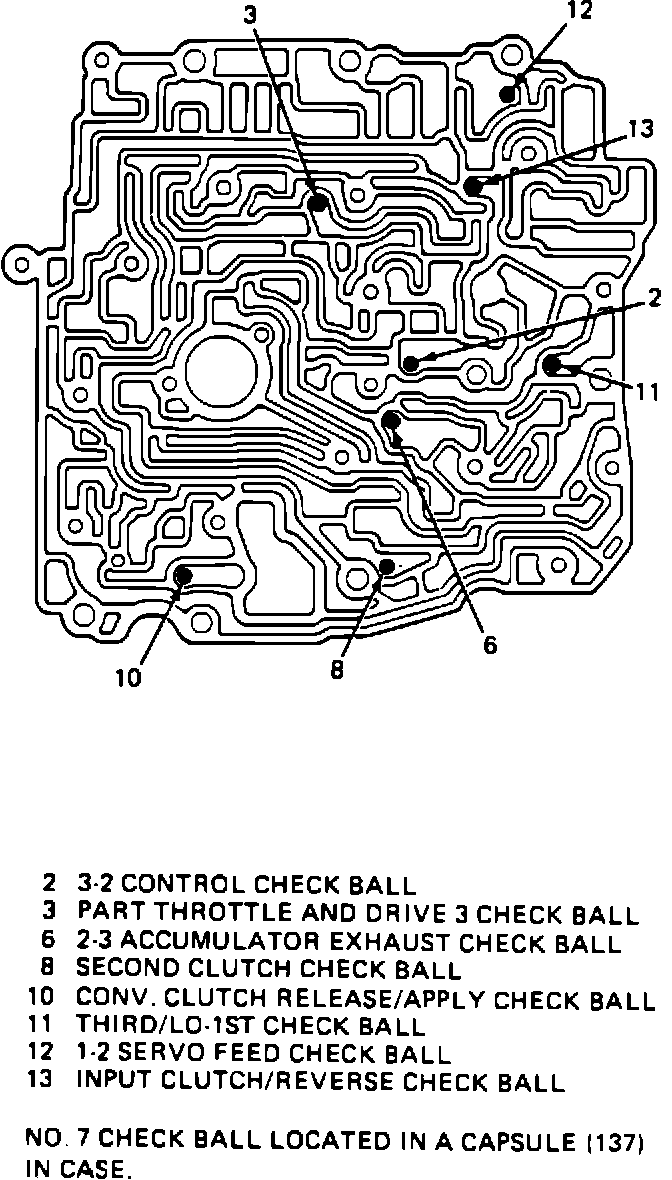 3
12
13
2
11
6
8
10

2 3-2 CONTROL CHECK BALL
3 PART THROTTLE AND DRIVE 3 CHECK BALL
6 2-3 ACCUMULATOR EXHAUST CHECK BALL
8 SECOND CLUTCH CHECK BALL
10 CONV. CLUTCH RELEASE/APPLY CHECK BALL
11 THIRD/LO-1ST CHECK BALL
12 1-2 SERVO FEED CHECK BALL
13 INPUT CLUTCH/REVERSE CHECK BALL

NO. 7 CHECK BALL LOCATED IN A CAPSULE (137) IN CASE.