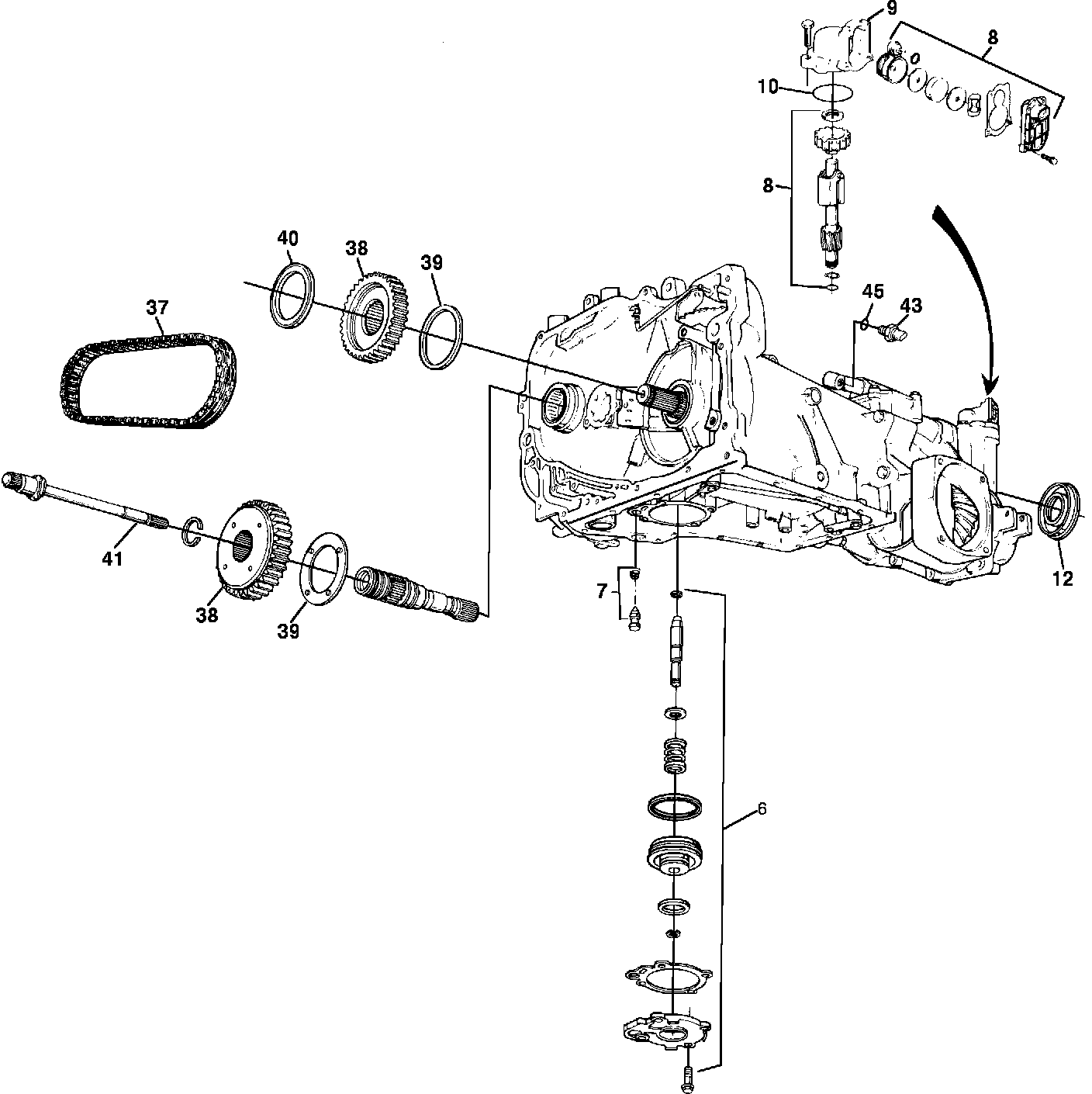 9
8
10
8
40
38
39
37
45
43
41
38
39
7
12
6