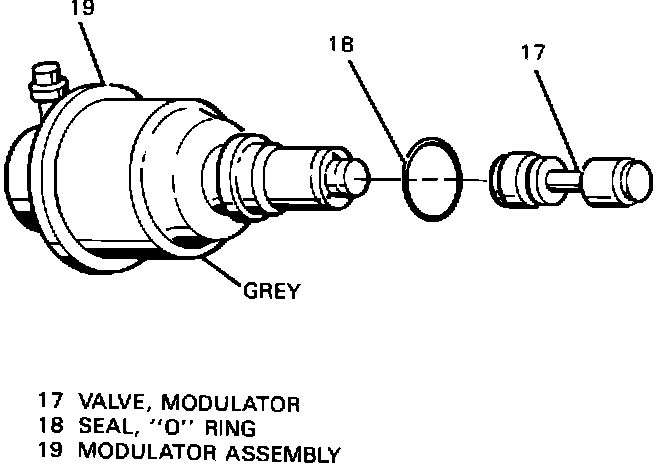 19

18

17

GREY

17 VALVE, MODULATOR
18 SEAL, "O" RING
19 MODULATOR ASSEMBLY