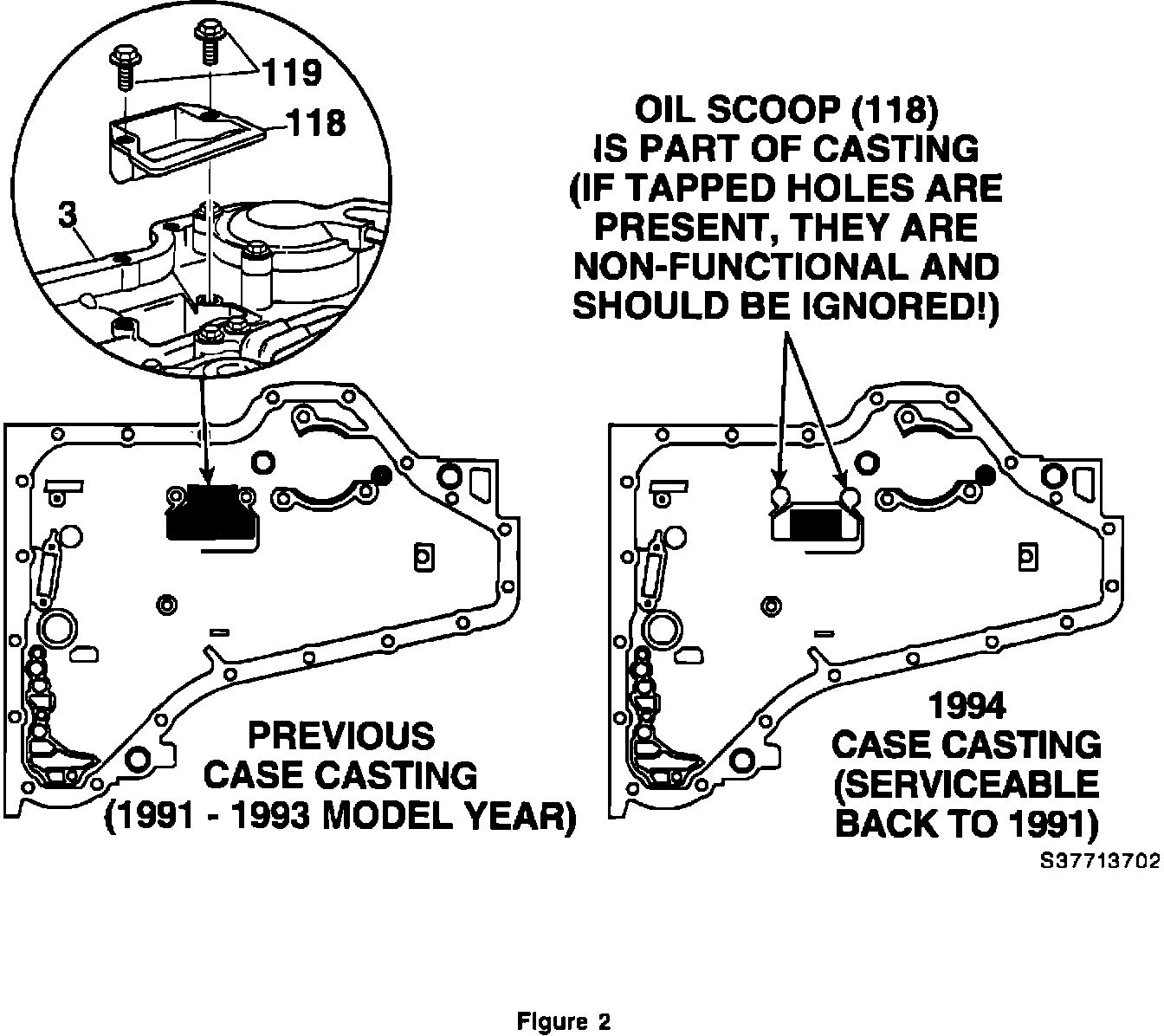 119

118

3

OIL SCOOP (118) IS PART OF CASTING (IF TAPPED HOLES ARE PRESENT, THEY ARE NON-FUNCTIONAL AND SHOULD BE IGNORED!)

PREVIOUS CASE CASTING (1991 - 1993 MODEL YEAR)

1994 CASE CASTING (SERVICEABLE BACK TO 1991)

S37713702

Figure 2