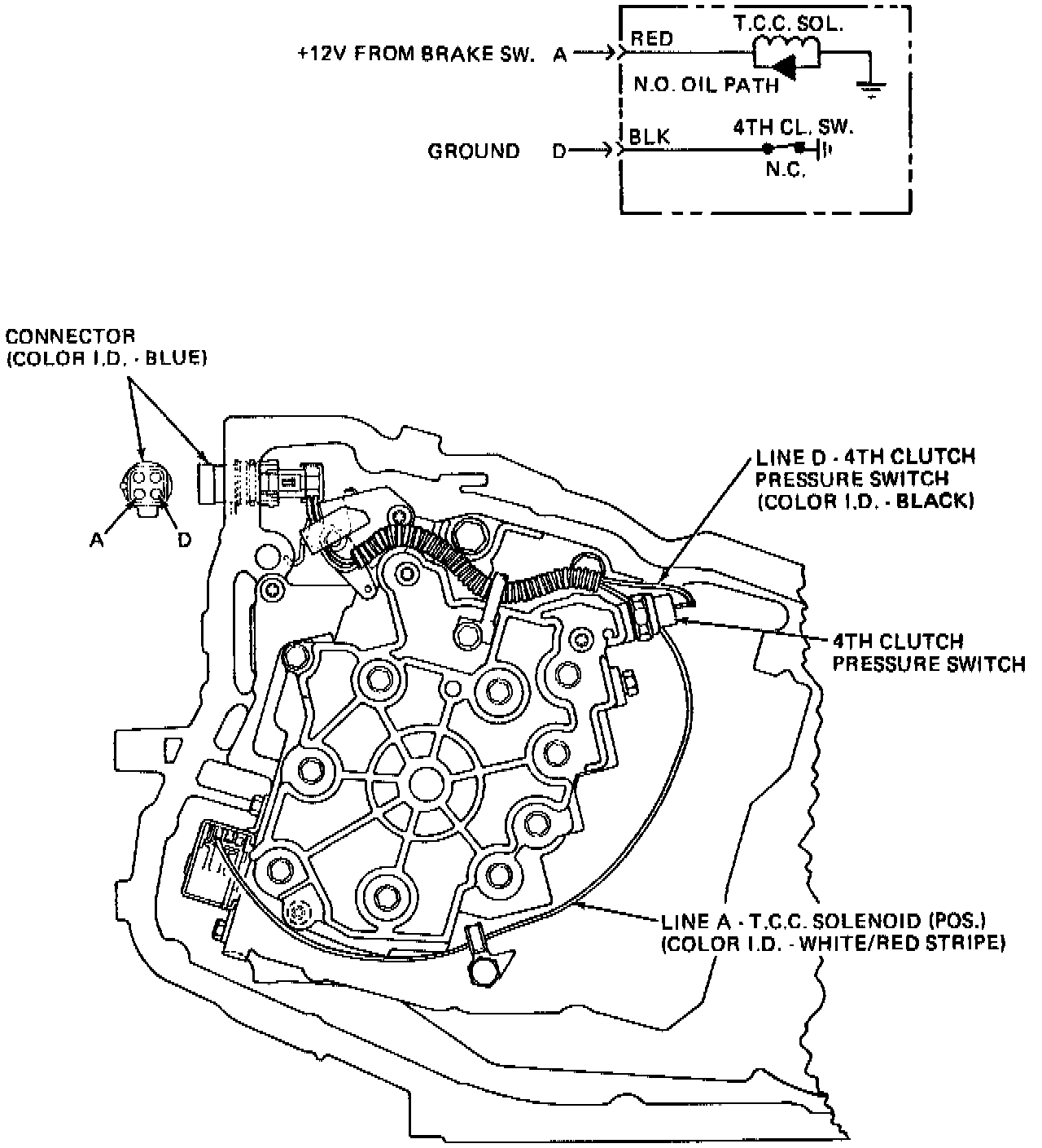 +12V FROM BRAKE SW. A
RED
T.C.C. SOL.
N.O. OIL PATH
GROUND D
BLK
4TH CL. SW.
N.C.

CONNECTOR
(COLOR I.D. - BLUE)
A
D

LINE D - 4TH CLUTCH
PRESSURE SWITCH
(COLOR I.D. - BLACK)

4TH CLUTCH
PRESSURE SWITCH

LINE A - T.C.C. SOLENOID (POS.)
(COLOR I.D. - WHITE/RED STRIPE)