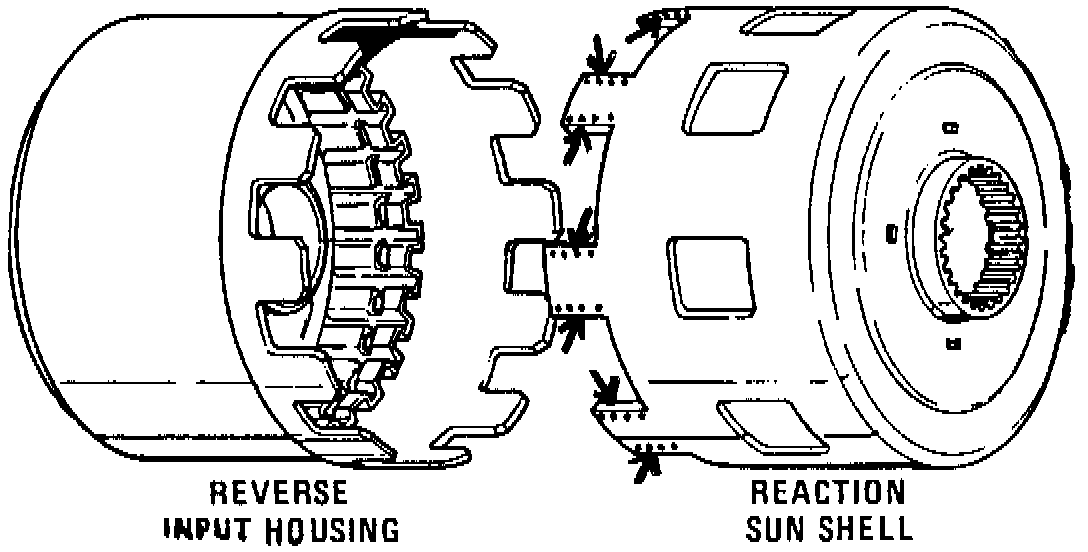 REVERSE
INPUT HOUSING

REACTION
SUN SHELL