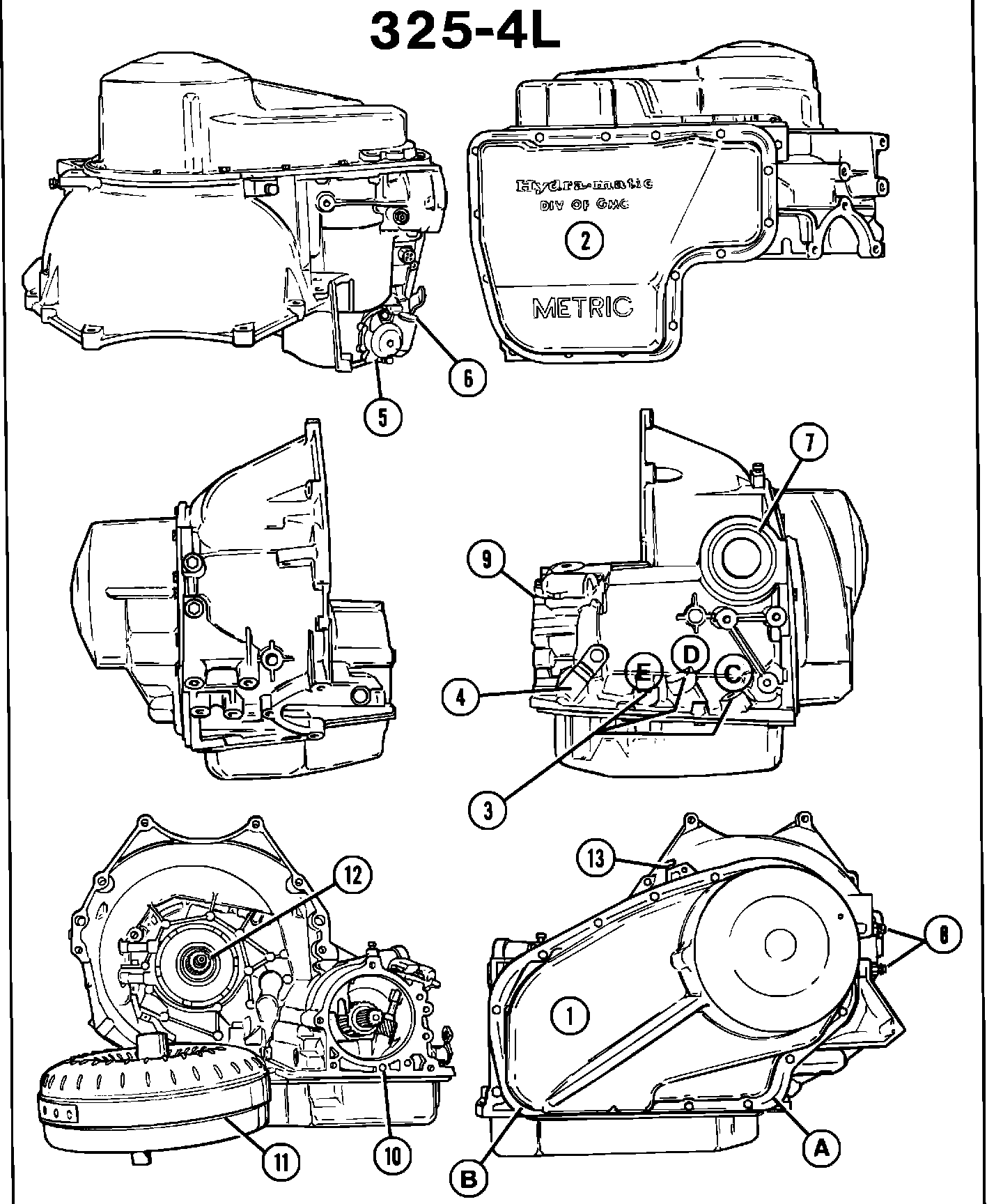 325-4L

Hydra-matic
DIV OF GMC
2
METRIC

6
5

7
9
D
E
C
4
3

12
13
8
1
11
10
A
B