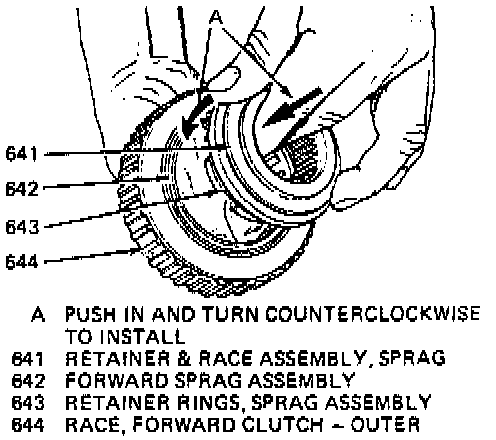 A

641
642
643
644

A PUSH IN AND TURN COUNTERCLOCKWISE TO INSTALL
641 RETAINER & RACE ASSEMBLY, SPRAG
642 FORWARD SPRAG ASSEMBLY
643 RETAINER RINGS, SPRAG ASSEMBLY
644 RACE, FORWARD CLUTCH – OUTER