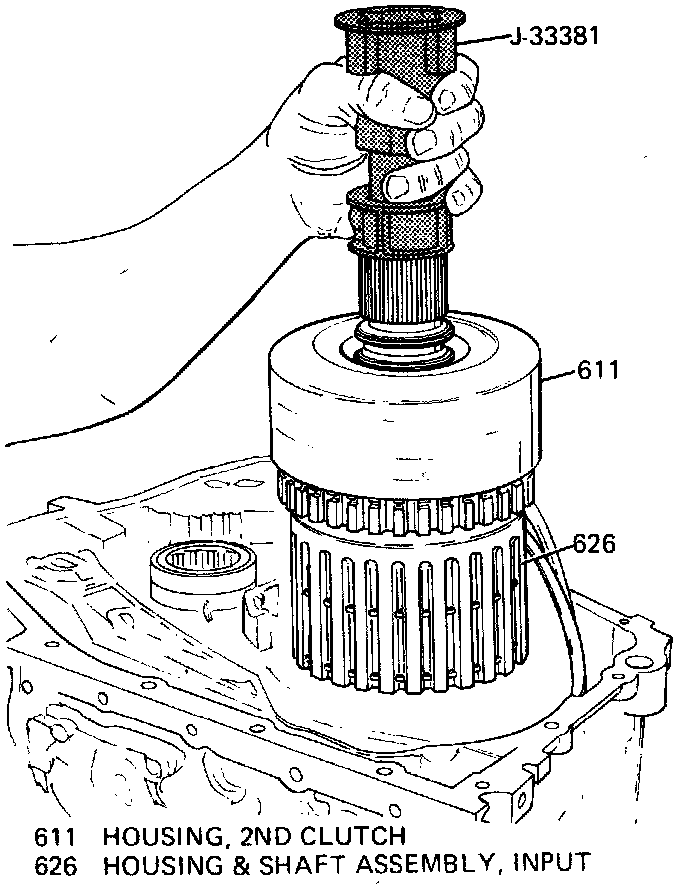 J-33381

611

626

611 HOUSING, 2ND CLUTCH
626 HOUSING & SHAFT ASSEMBLY, INPUT