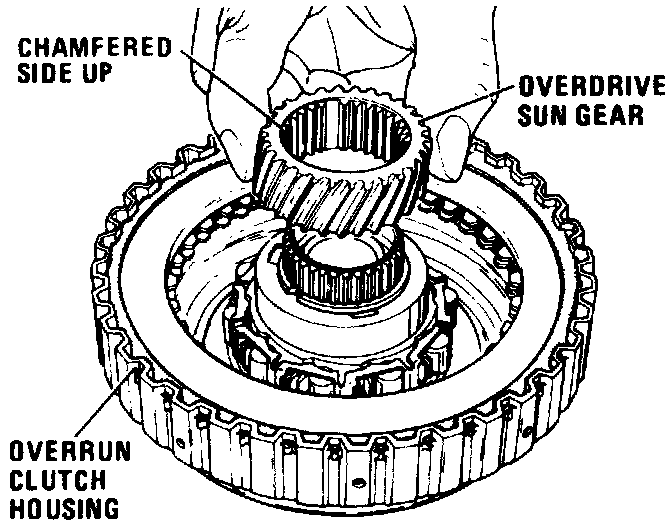 CHAMFERED SIDE UP

OVERDRIVE SUN GEAR

OVERRUN CLUTCH HOUSING