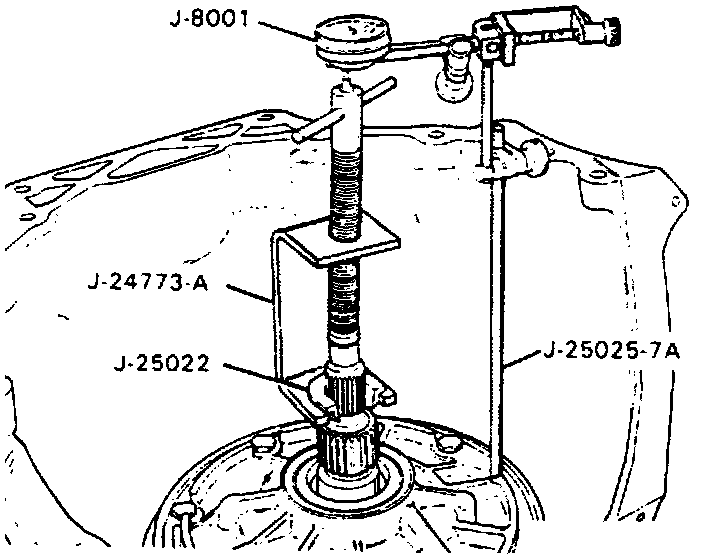 J-8001

J-24773-A

J-25022

J-25025-7A