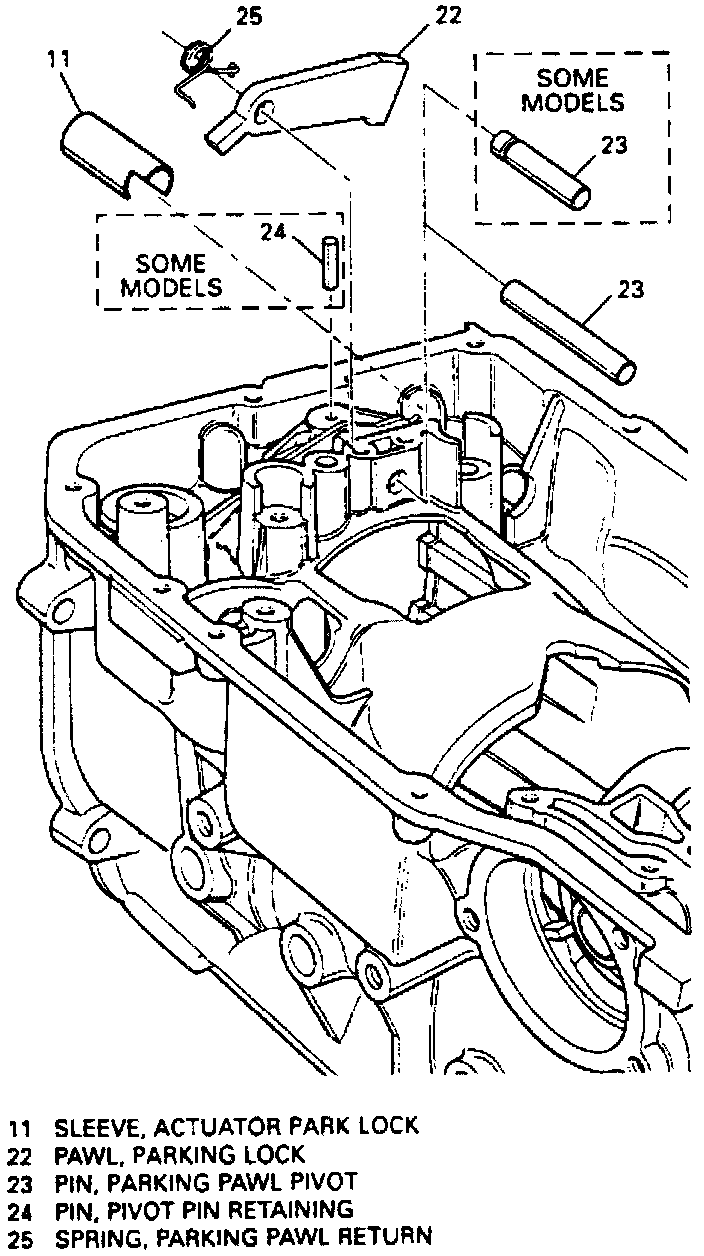 25
22
11
SOME MODELS
23
24
SOME MODELS
23

11 SLEEVE, ACTUATOR PARK LOCK
22 PAWL, PARKING LOCK
23 PIN, PARKING PAWL PIVOT
24 PIN, PIVOT PIN RETAINING
25 SPRING, PARKING PAWL RETURN