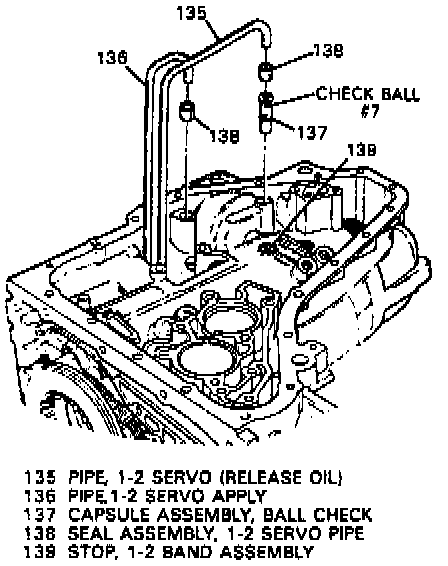 135
136
138
CHECK BALL
#7
138
137
139

135 PIPE, 1-2 SERVO (RELEASE OIL)
136 PIPE,1-2 SERVO APPLY
137 CAPSULE ASSEMBLY, BALL CHECK
138 SEAL ASSEMBLY, 1-2 SERVO PIPE
139 STOP, 1-2 BAND ASSEMBLY