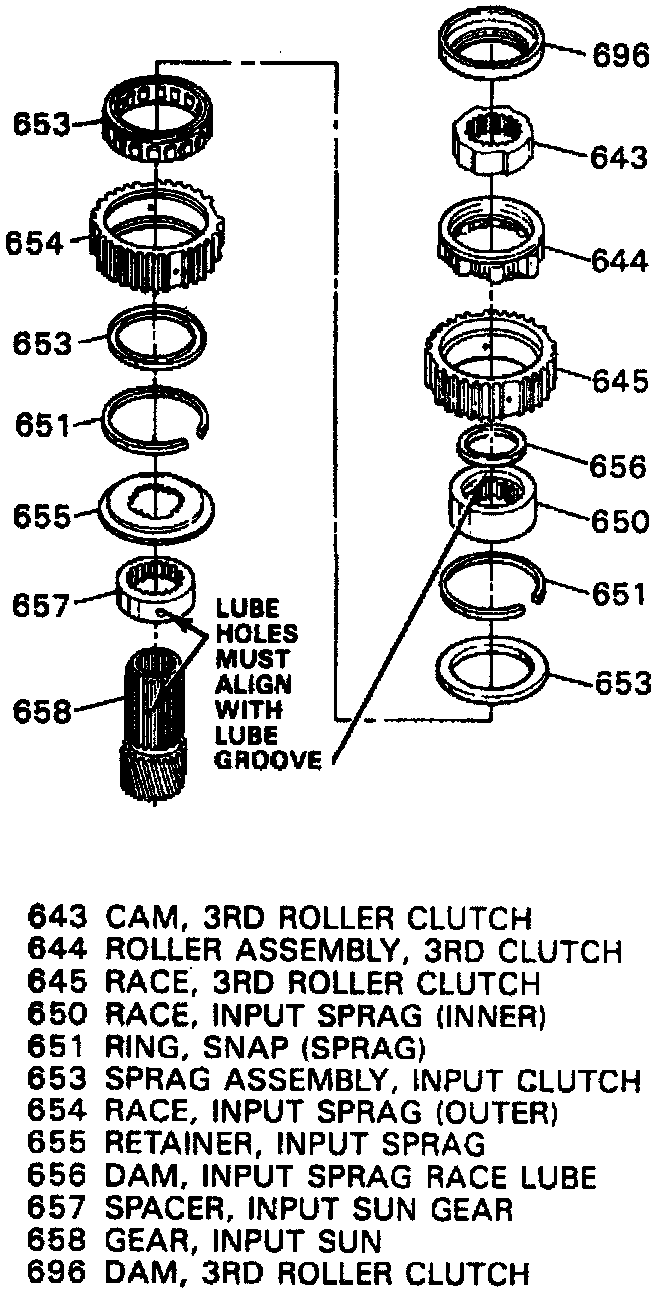 653
654
653
651
655
657
658
LUBE HOLES MUST ALIGN WITH LUBE GROOVE

696
643
644
645
656
650
651
653

643 CAM, 3RD ROLLER CLUTCH
644 ROLLER ASSEMBLY, 3RD CLUTCH
645 RACE, 3RD ROLLER CLUTCH
650 RACE, INPUT SPRAG (INNER)
651 RING, SNAP (SPRAG)
653 SPRAG ASSEMBLY, INPUT CLUTCH
654 RACE, INPUT SPRAG (OUTER)
655 RETAINER, INPUT SPRAG
656 DAM, INPUT SPRAG RACE LUBE
657 SPACER, INPUT SUN GEAR
658 GEAR, INPUT SUN
696 DAM, 3RD ROLLER CLUTCH