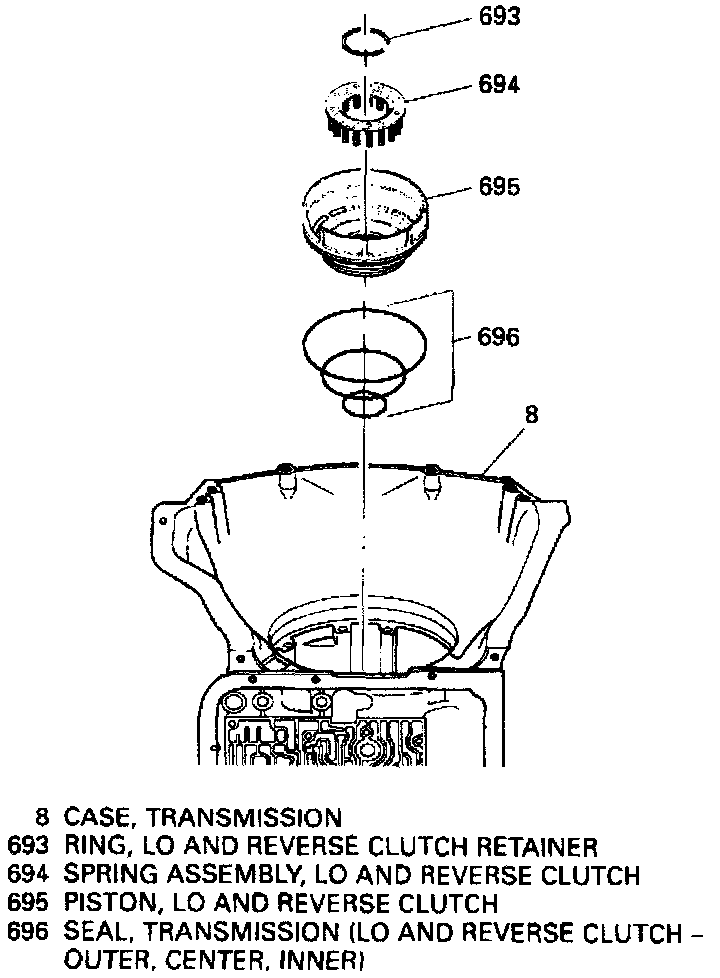 693

694

695

696

8

8 CASE, TRANSMISSION
693 RING, LO AND REVERSE CLUTCH RETAINER
694 SPRING ASSEMBLY, LO AND REVERSE CLUTCH
695 PISTON, LO AND REVERSE CLUTCH
696 SEAL, TRANSMISSION (LO AND REVERSE CLUTCH – OUTER, CENTER, INNER)