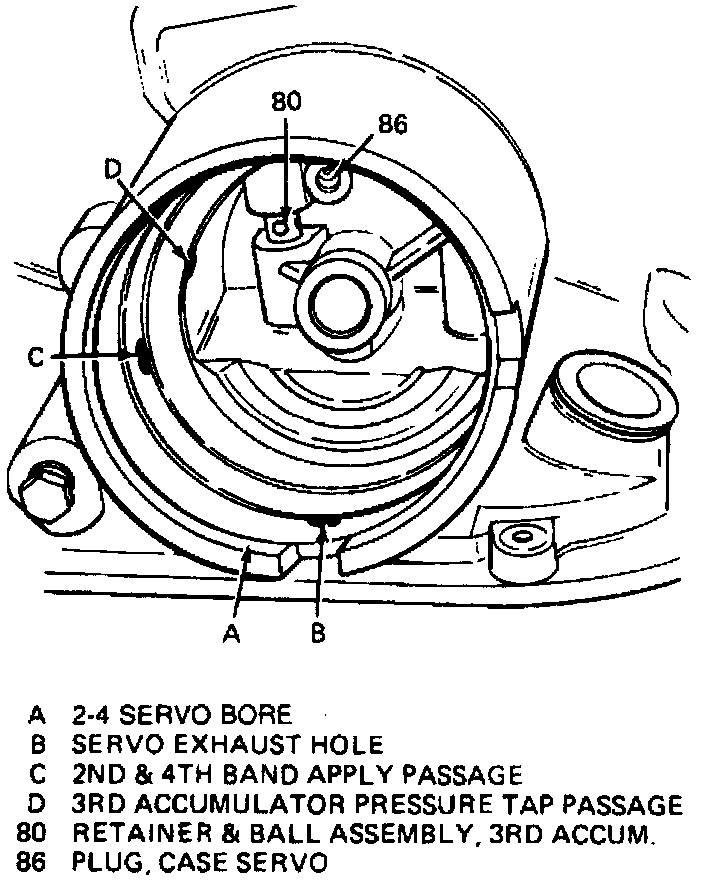 80
86
D
C
A
B

A 2-4 SERVO BORE
B SERVO EXHAUST HOLE
C 2ND & 4TH BAND APPLY PASSAGE
D 3RD ACCUMULATOR PRESSURE TAP PASSAGE
80 RETAINER & BALL ASSEMBLY, 3RD ACCUM.
86 PLUG, CASE SERVO