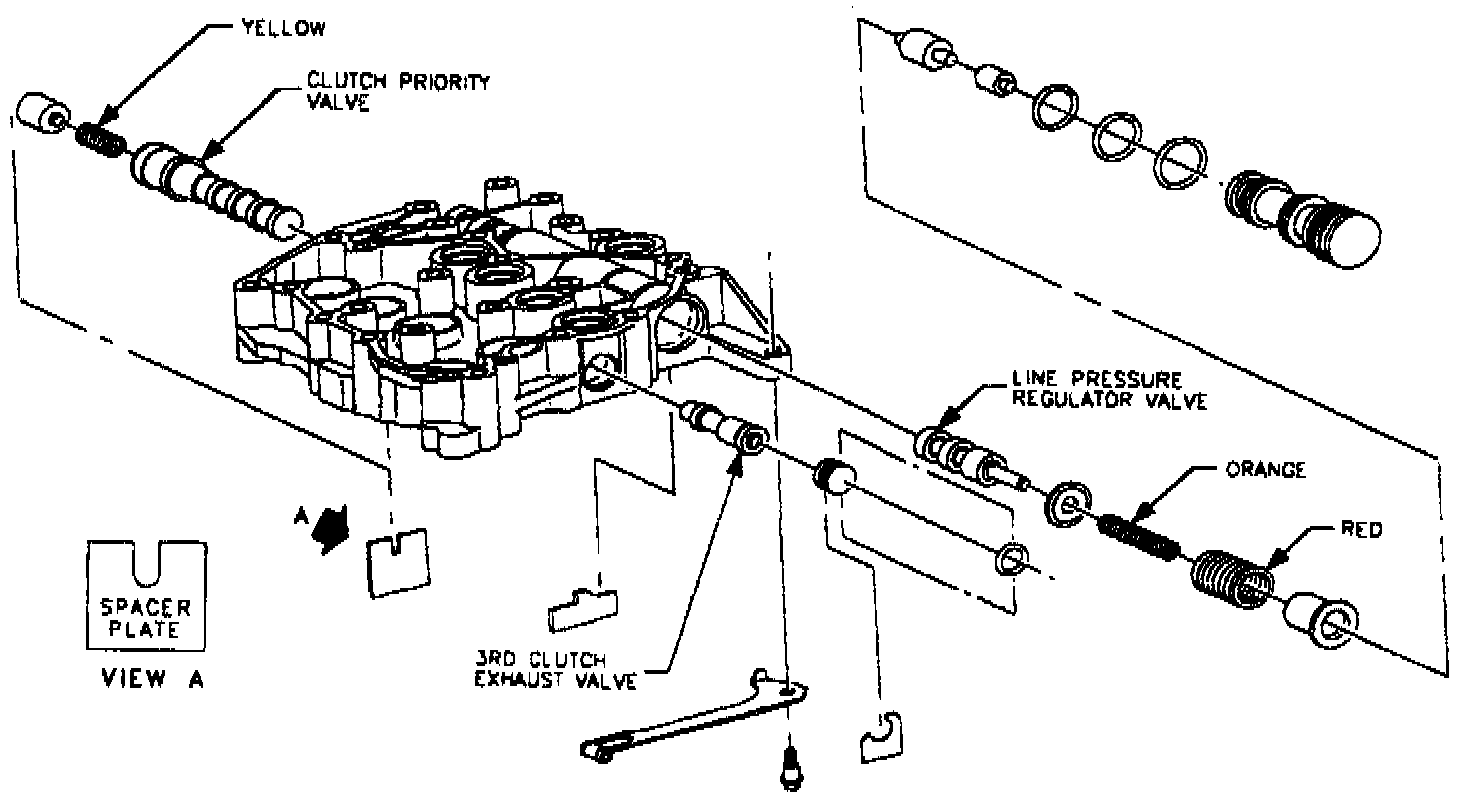 YELLOW

CLUTCH PRIORITY VALVE

LINE PRESSURE REGULATOR VALVE

ORANGE

RED

A

SPACER PLATE

VIEW A

3RD CLUTCH EXHAUST VALVE