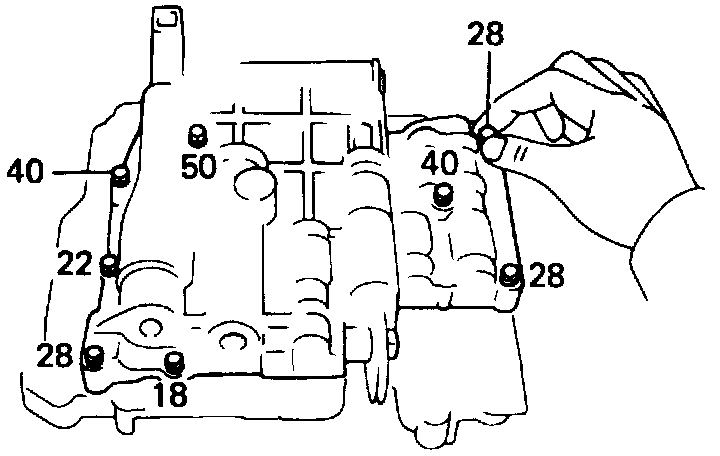 28
40
50
40
22
28
28
18