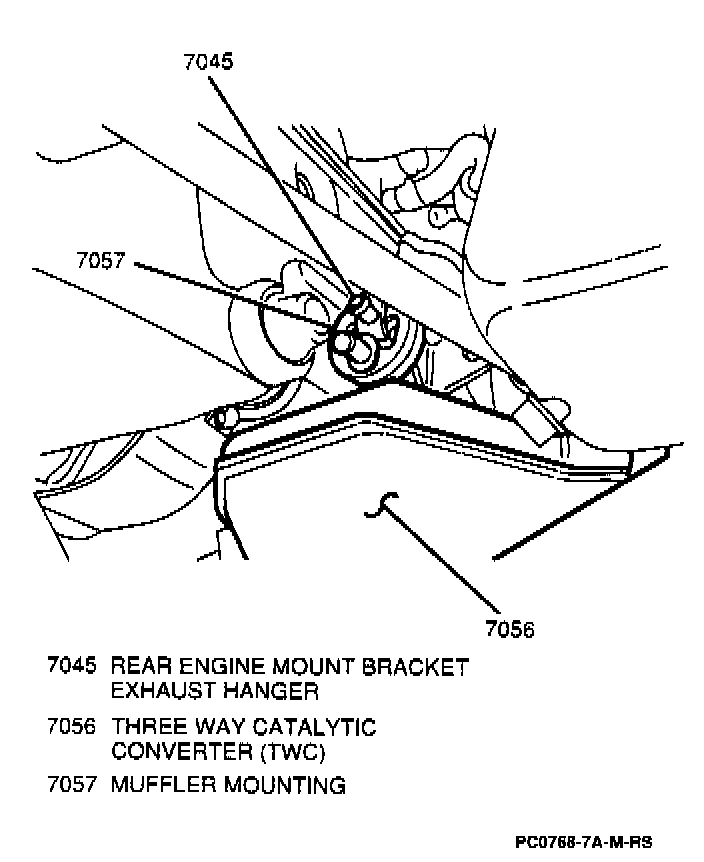 7045

7057

7056

7045 REAR ENGINE MOUNT BRACKET EXHAUST HANGER

7056 THREE WAY CATALYTIC CONVERTER (TWC)

7057 MUFFLER MOUNTING

PC0768-7A-M-RS