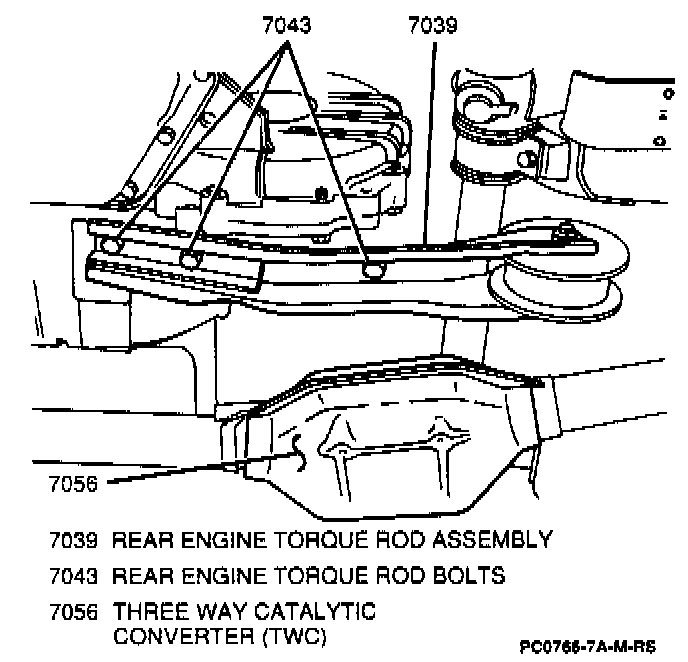 7043
7039
7056
7039 REAR ENGINE TORQUE ROD ASSEMBLY
7043 REAR ENGINE TORQUE ROD BOLTS
7056 THREE WAY CATALYTIC CONVERTER (TWC)
PC0766-7A-M-RS