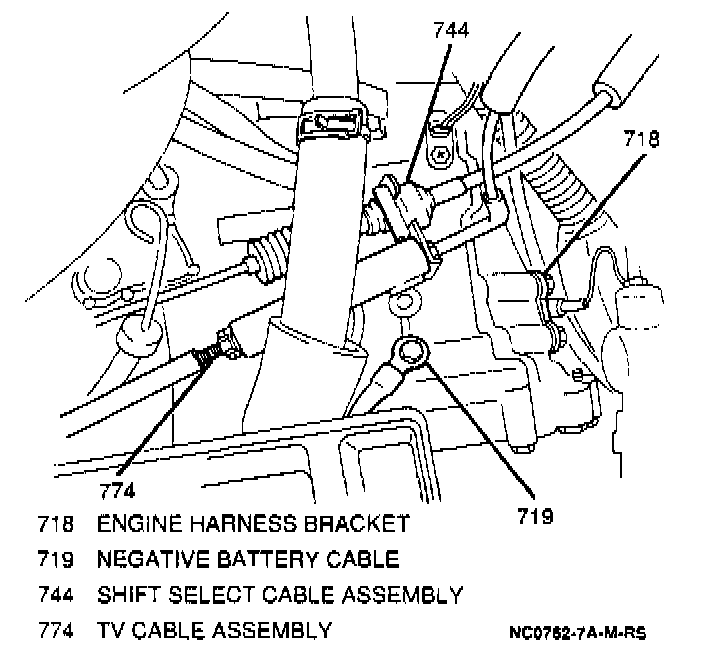 744

718

774

719

718 ENGINE HARNESS BRACKET
719 NEGATIVE BATTERY CABLE
744 SHIFT SELECT CABLE ASSEMBLY
774 TV CABLE ASSEMBLY

NC0762-7A-M-RS