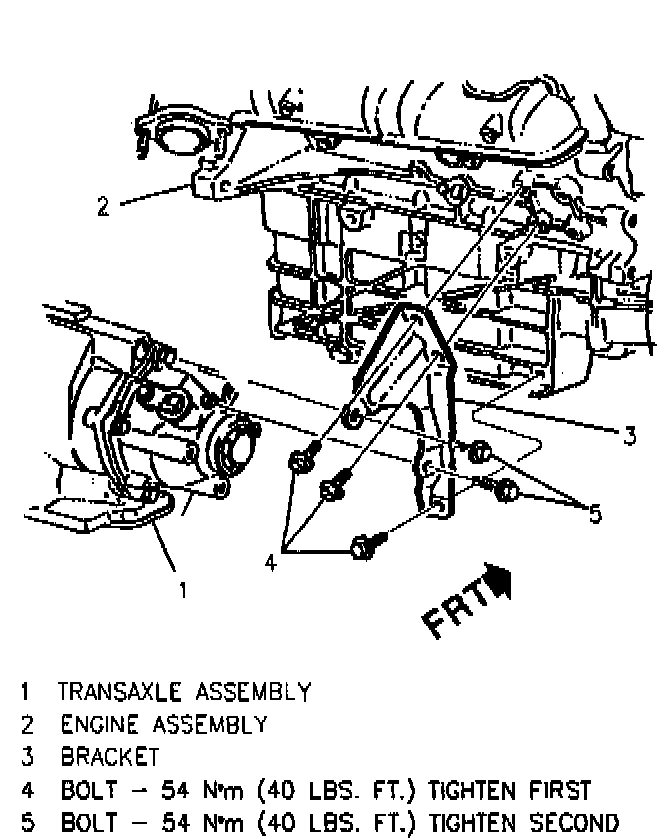 2

3

5

4

1

FRT

1 TRANSAXLE ASSEMBLY
2 ENGINE ASSEMBLY
3 BRACKET
4 BOLT – 54 N•m (40 LBS. FT.) TIGHTEN FIRST
5 BOLT – 54 N•m (40 LBS. FT.) TIGHTEN SECOND